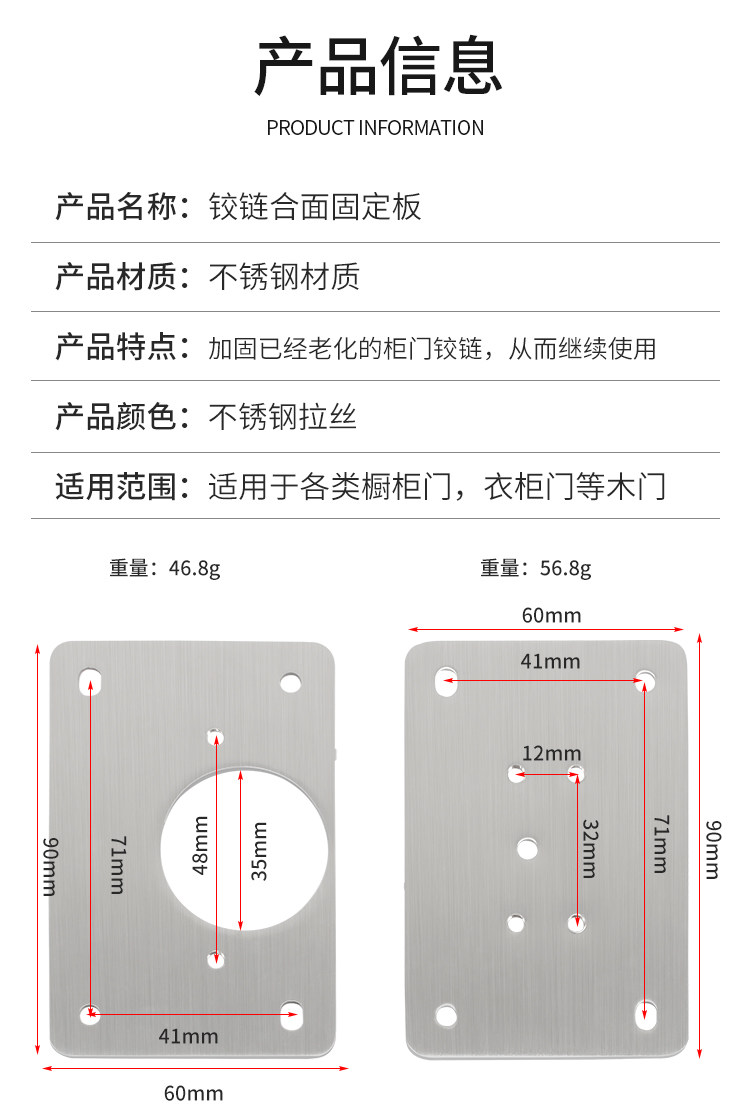 产品信息

PRODUCT INFORMATION

产品名称：铰链合面固定板

产品材质：不锈钢材质

产品特点：加固已经老化的柜门铰链，从而继续使用

产品颜色：不锈钢拉丝

适用范围：适用于各类橱柜门，衣柜门等木门

重量：46.8g

90mm

71mm

48mm

35mm

41mm

60mm

重量：56.8g

60mm

41mm

12mm

32mm

71mm

90mm