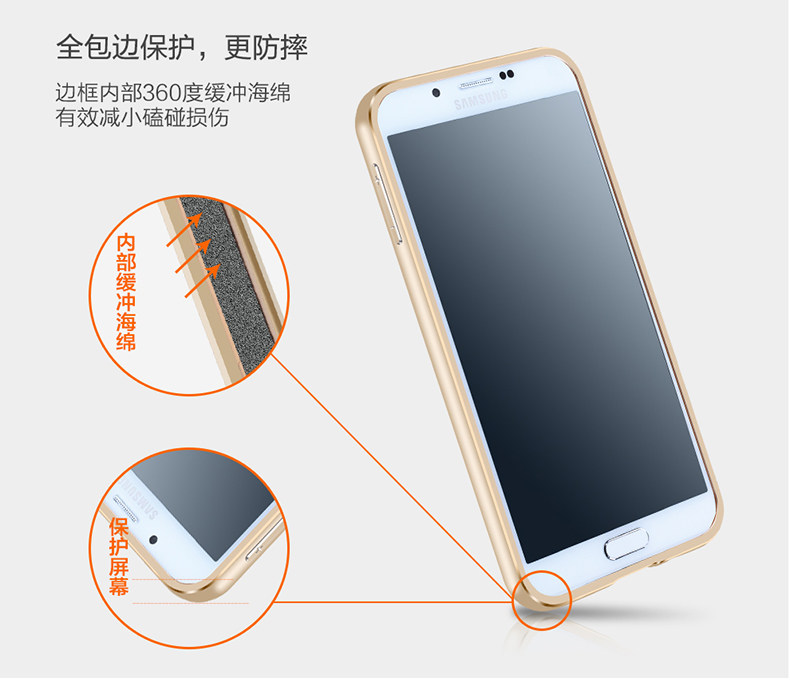 全包边保护，更防摔

边框内部360度缓冲海绵
有效减小磕碰损伤

SAMSUNG

内部缓冲海绵

SAMSUNG

保护屏幕