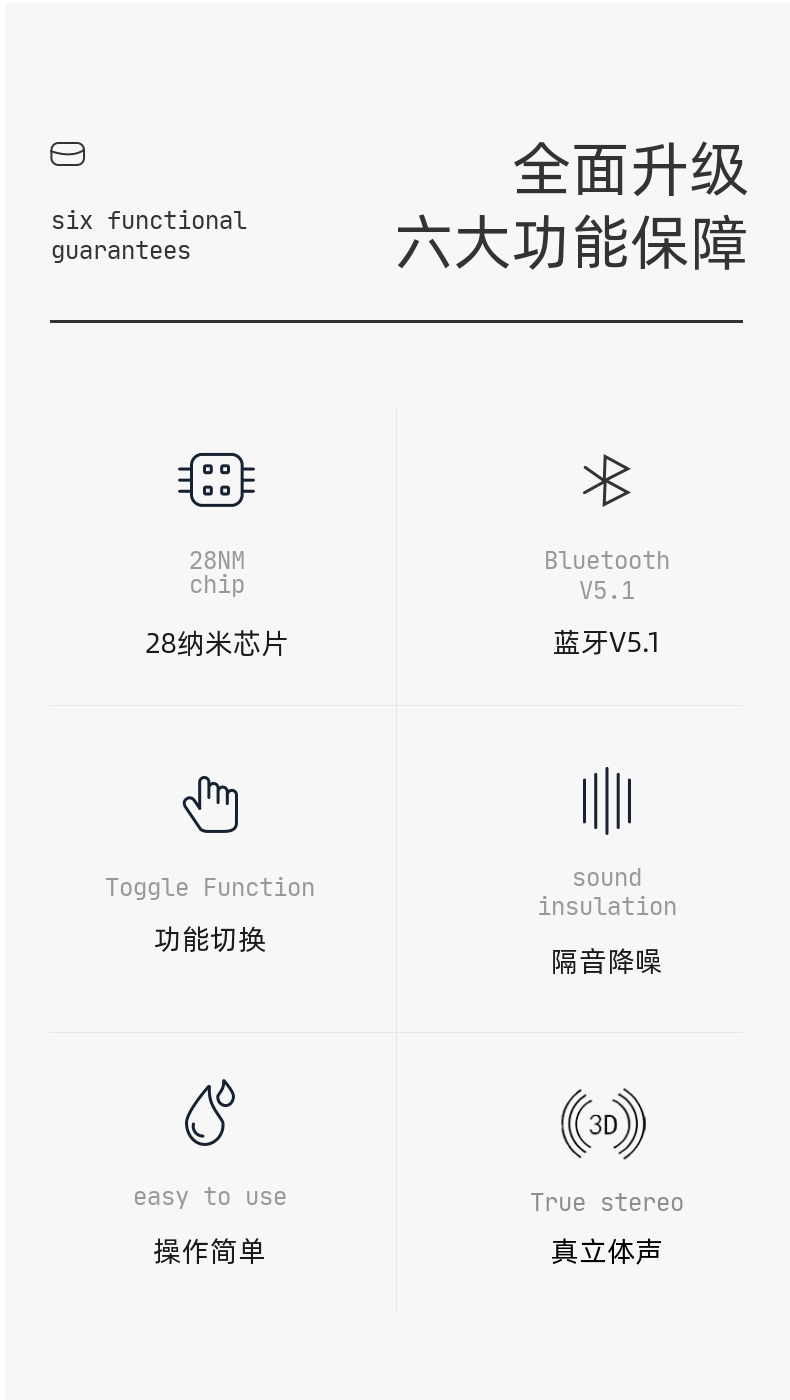 six functional guarantees

全面升级
六大功能保障

28NM
chip
28纳米芯片

Bluetooth
V5.1
蓝牙V5.1

Toggle Function
功能切换

sound
insulation
隔音降噪

easy to use
操作简单

3D

True stereo
真立体声