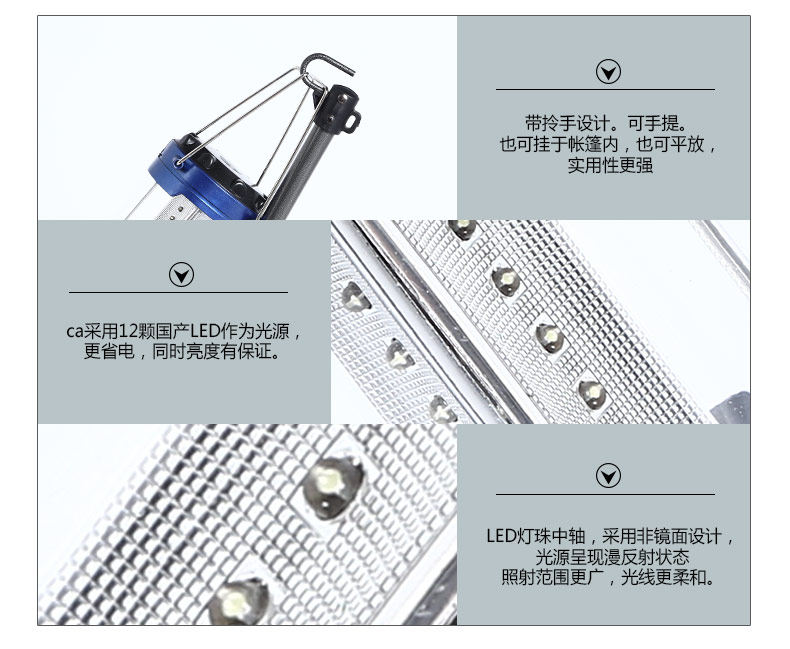 带拎手设计。可手提。
也可挂于帐篷内，也可平放，
实用性更强

ca采用12颗国产LED作为光源，
更省电，同时亮度有保证。

LED灯珠中轴，采用非镜面设计，
光源呈现漫反射状态
照射范围更广，光线更柔和。