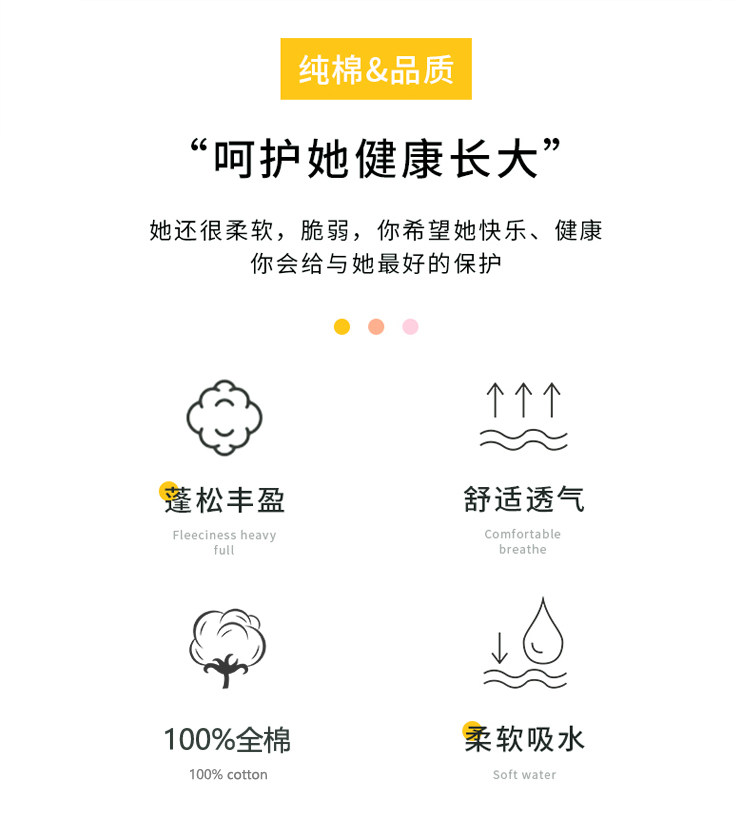 纯棉&品质

“呵护她健康长大”

她还很柔软，脆弱，你希望她快乐、健康
你会给与她最好的保护

蓬松丰盈

Fleeciness heavy full

舒适透气

Comfortable breathe

100%全棉

100% cotton

柔软吸水

Soft water