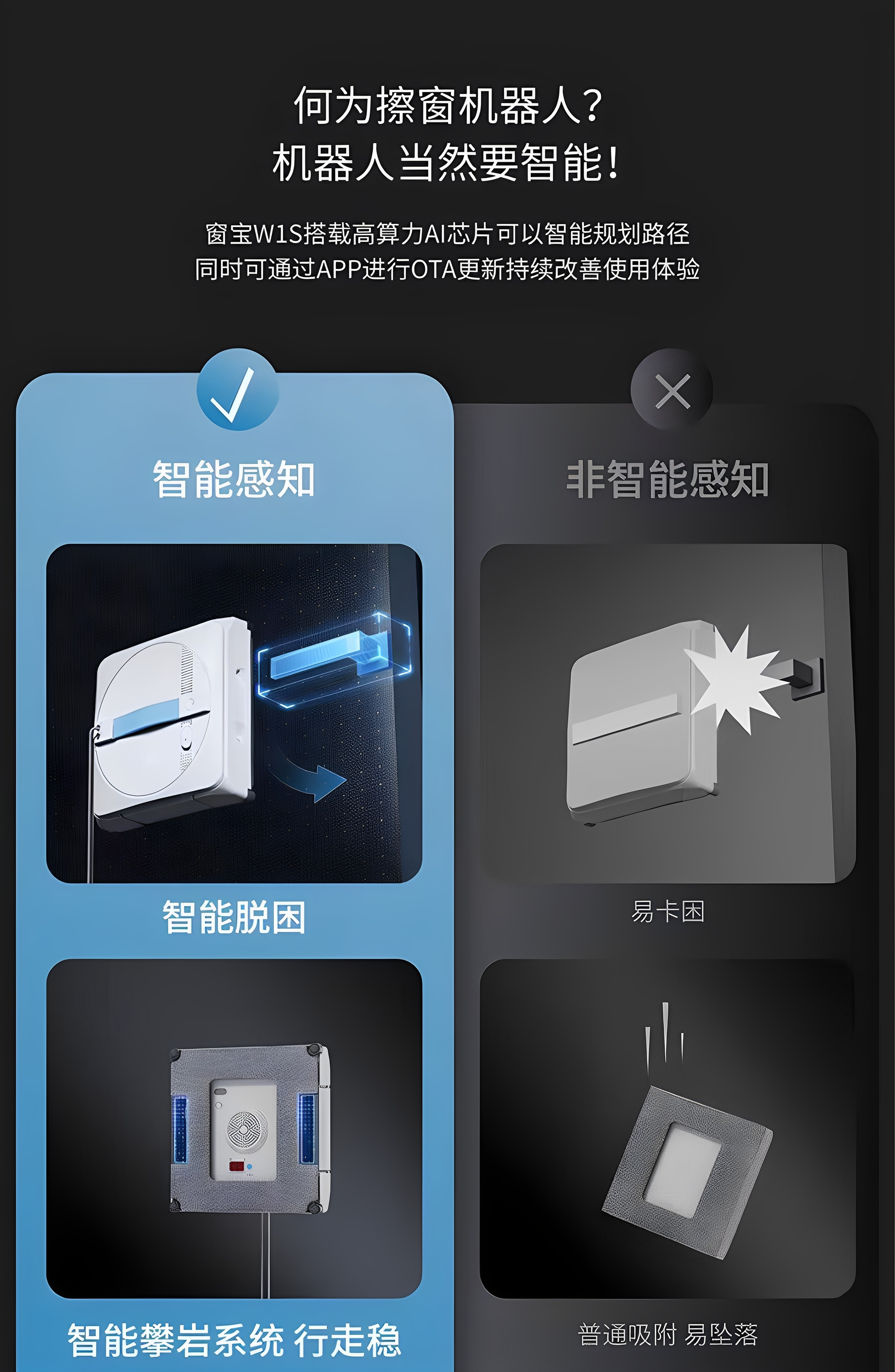 何为擦窗机器人？
机器人当然要智能！

窗宝W1S搭载高算力AI芯片可以智能规划路径
同时可通过APP进行OTA更新持续改善使用体验

智能感知

智能脱困

智能攀岩系统 行走稳

非智能感知

易卡困

普通吸附 易坠落