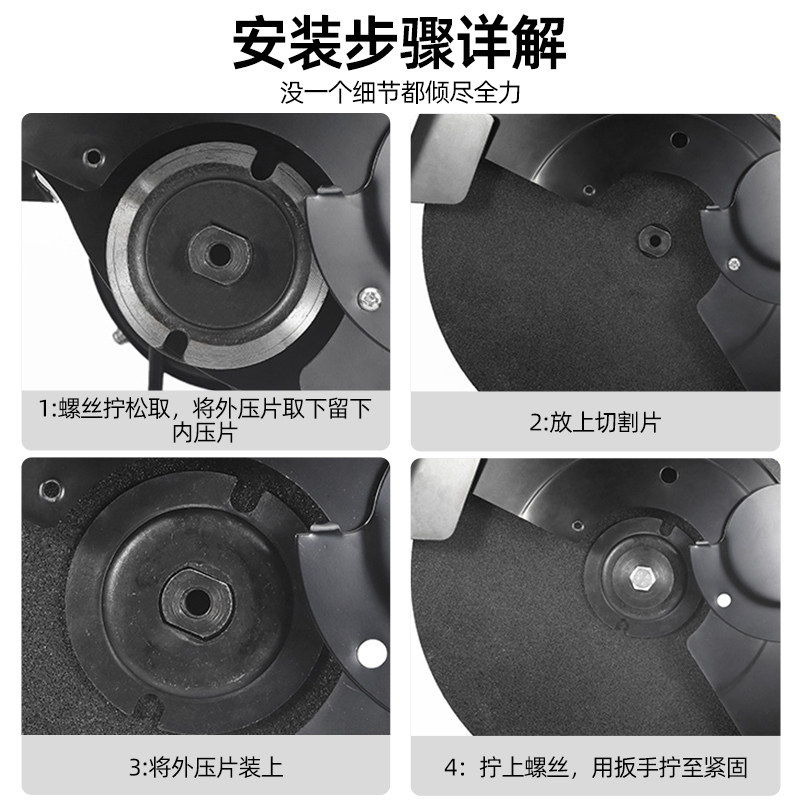 安装步骤详解
没一个细节都倾尽全力

1:螺丝拧松取，将外压片取下留下内压片

2:放上切割片

3:将外压片装上

4：拧上螺丝，用扳手拧至紧固