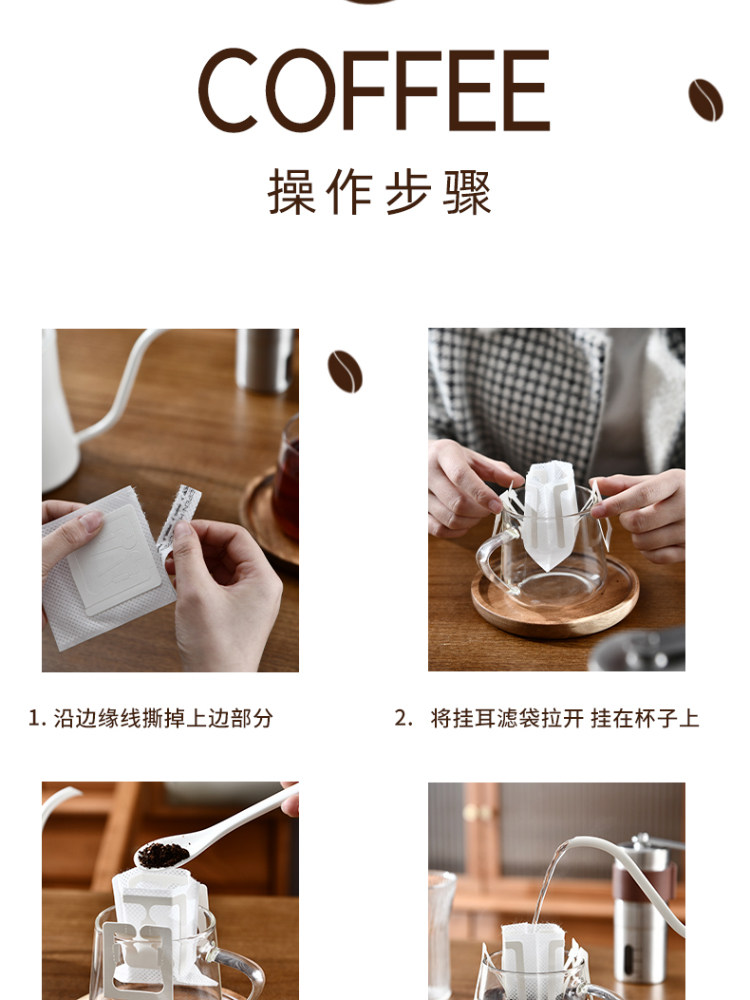 COFFEE

操作步骤

1. 沿边缘线撕掉上边部分

2. 将挂耳滤袋拉开 挂在杯子上