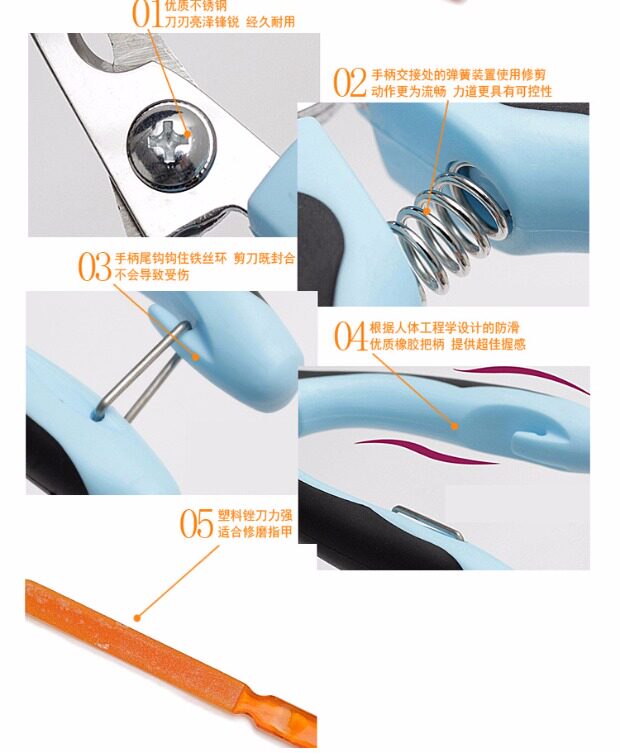 01 优质不锈钢
刀刃亮泽锋锐 经久耐用

02 手柄交接处的弹簧装置使用修剪
动作更为流畅 力道更具有可控性

03 手柄尾钩钩住铁丝环 剪刀既封合
不会导致受伤

04 根据人体工程学设计的防滑
优质橡胶把柄 提供超佳握感

05 塑料锉刀力强
适合修磨指甲