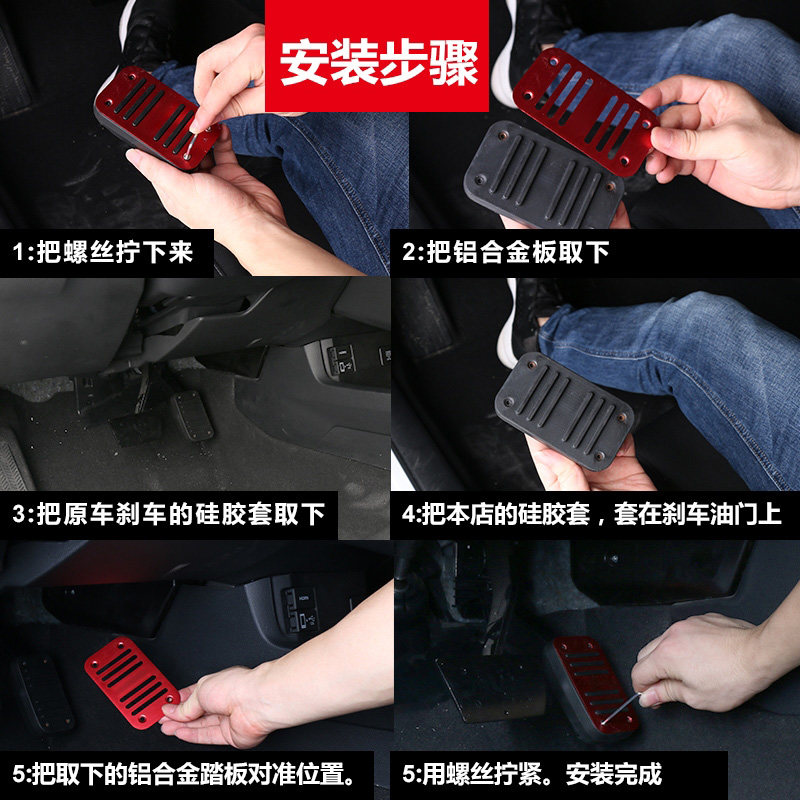 安装步骤

1:把螺丝拧下来

2:把铝合金板取下

3:把原车刹车的硅胶套取下

4:把本店的硅胶套，套在刹车油门上

5:把取下的铝合金踏板对准位置。

5:用螺丝拧紧。安装完成