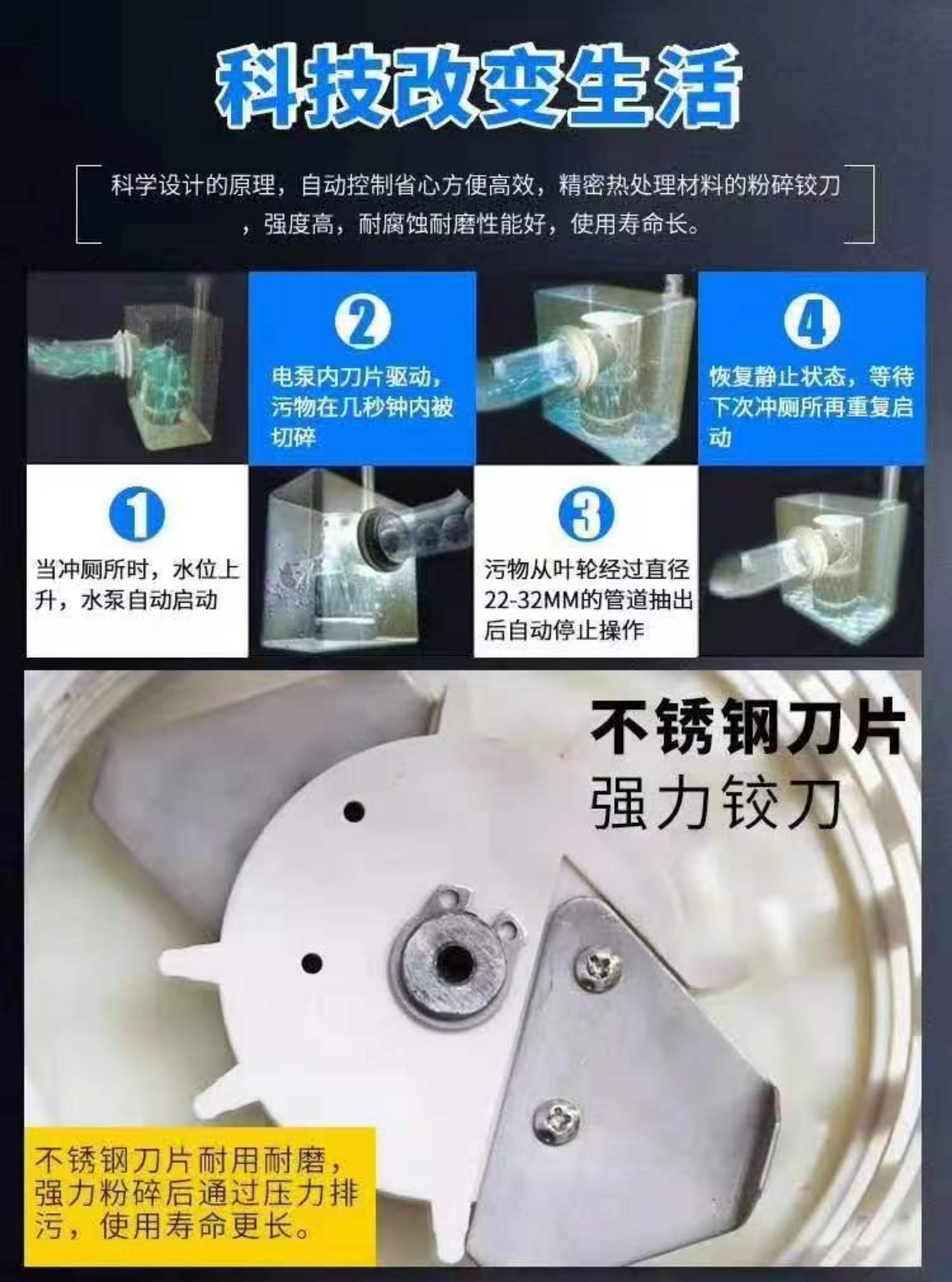 科技改变生活

科学设计的原理，自动控制省心方便高效，精密热处理材料的粉碎铰刀，强度高，耐腐蚀耐磨性能好，使用寿命长。

2
电泵内刀片驱动，污物在几秒钟内被切碎

4
恢复静止状态，等待下次冲厕所再重复启动

1
当冲厕所时，水位上升，水泵自动启动

3
污物从叶轮经过直径22-32MM的管道抽出后自动停止操作

不锈钢刀片
强力铰刀

不锈钢刀片耐用耐磨，强力粉碎后通过压力排污，使用寿命更长。