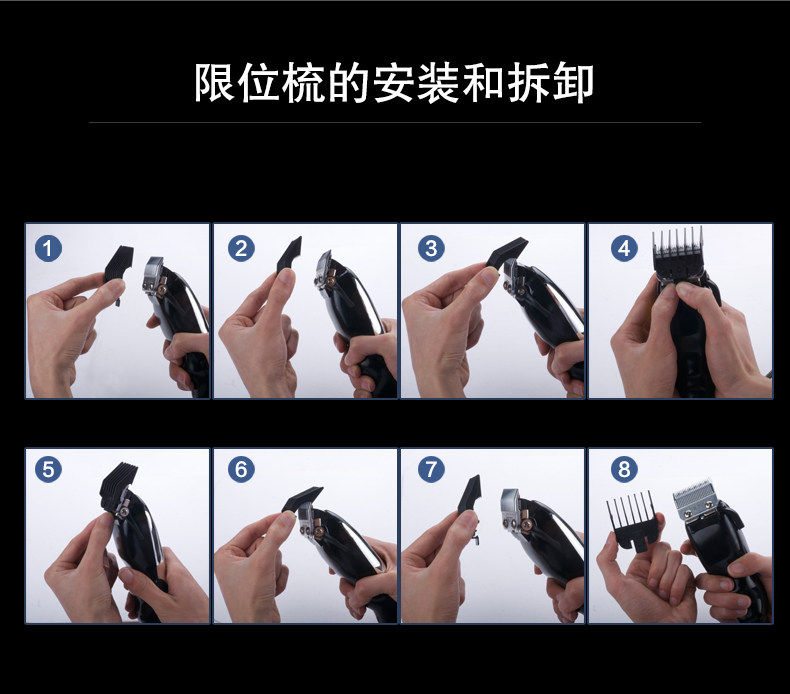 限位梳的安装和拆卸

1

2

3

4

5

6

7

8