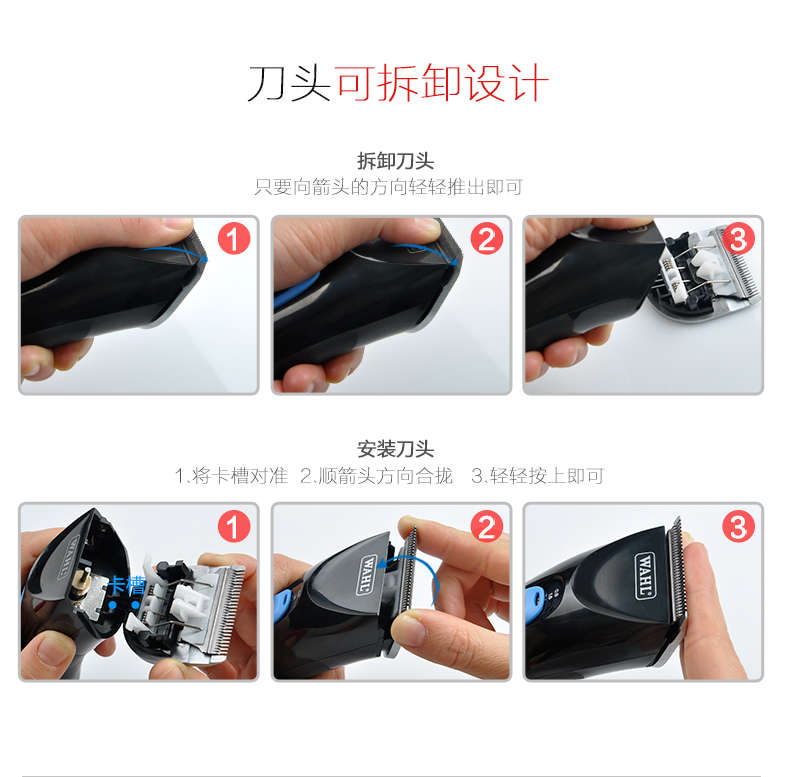 刀头可拆卸设计

拆卸刀头
只要向箭头的方向轻轻推出即可

1

2

3

安装刀头
1.将卡槽对准 2.顺箭头方向合拢 3.轻轻按上即可

1
WAHL
卡槽

2
WAHL

3
WAHL