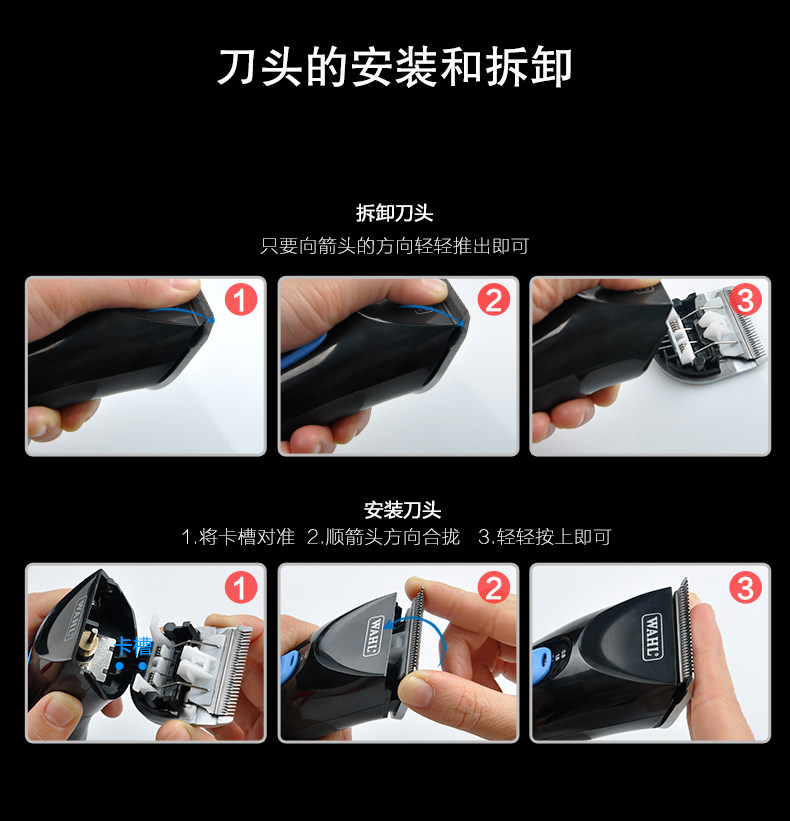 刀头的安装和拆卸

拆卸刀头

只要向箭头的方向轻轻推出即可

1

2

3

安装刀头

1.将卡槽对准 2.顺箭头方向合拢 3.轻轻按上即可

1

WAHL

卡槽

2

WAHL

3

WAHL