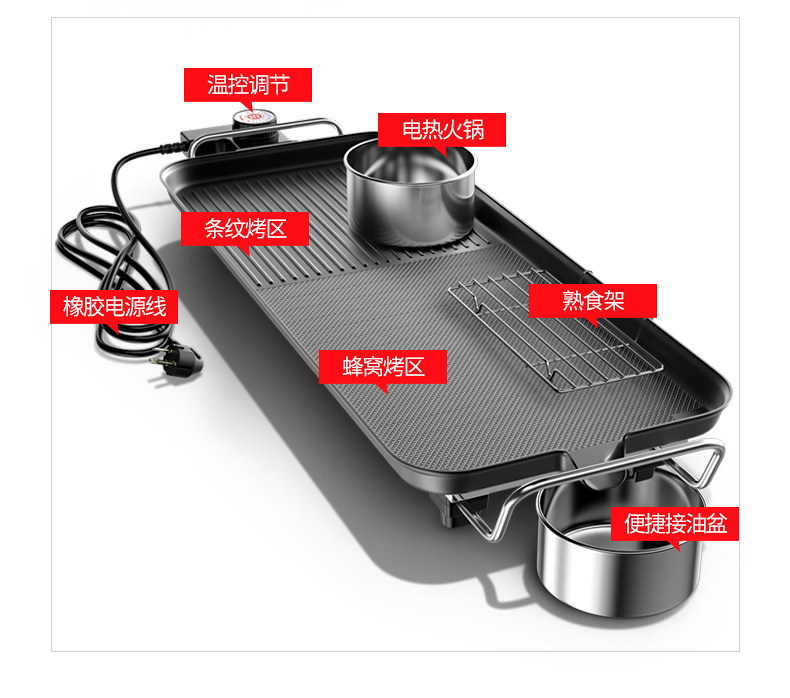 温控调节

电热火锅

条纹烤区

橡胶电源线

熟食架

蜂窝烤区

便捷接油盆