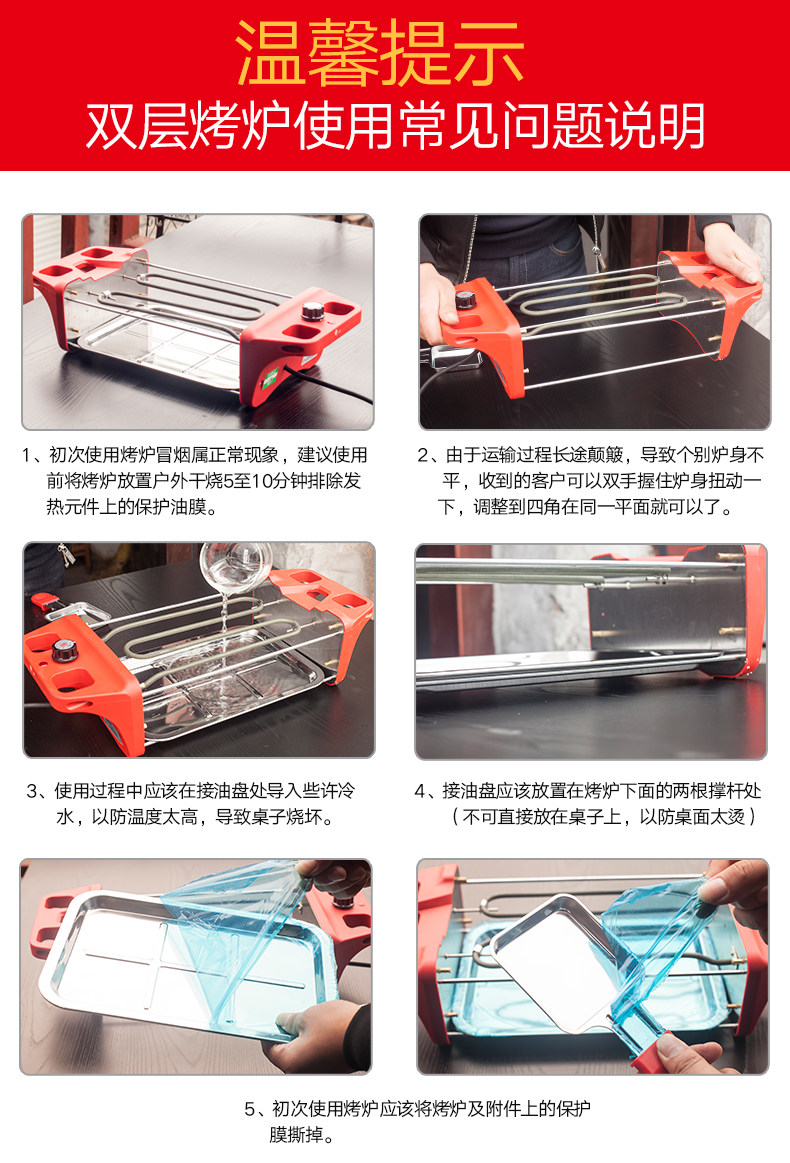 温馨提示
双层烤炉使用常见问题说明

1、初次使用烤炉冒烟属正常现象，建议使用前将烤炉放置户外干烧5至10分钟排除发热元件上的保护油膜。

2、由于运输过程长途颠簸，导致个别炉身不平，收到的客户可以双手握住炉身扭动一下，调整到四角在同一平面就可以了。

3、使用过程中应该在接油盘处导入些许冷水，以防温度太高，导致桌子烧坏。

4、接油盘应该放置在烤炉下面的两根撑杆处（不可直接放在桌子上，以防桌面太烫）

5、初次使用烤炉应该将烤炉及附件上的保护膜撕掉。