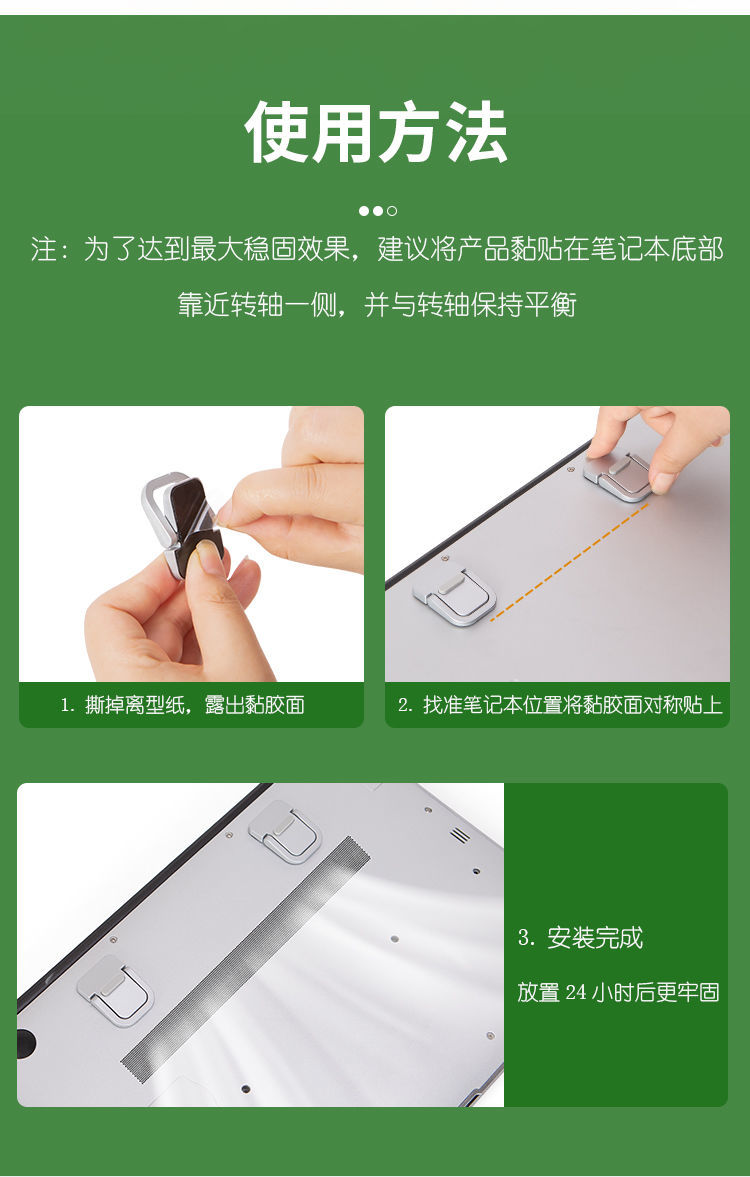 使用方法

注：为了达到最大稳固效果，建议将产品黏贴在笔记本底部靠近转轴一侧，并与转轴保持平衡

1. 撕掉离型纸，露出黏胶面

2. 找准笔记本位置将黏胶面对称贴上

3. 安装完成

放置 24 小时后更牢固