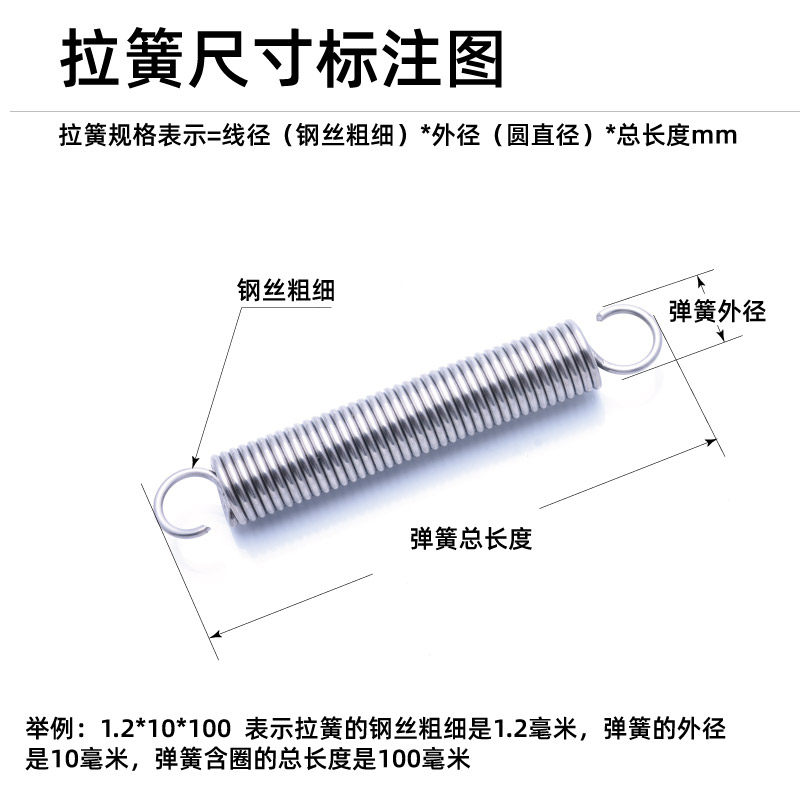 拉簧尺寸标注图

拉簧规格表示=线径（钢丝粗细）*外径（圆直径）*总长度mm

钢丝粗细

弹簧外径

弹簧总长度

举例：1.2*10*100 表示拉簧的钢丝粗细是1.2毫米，弹簧的外径是10毫米，弹簧含圈的总长度是100毫米