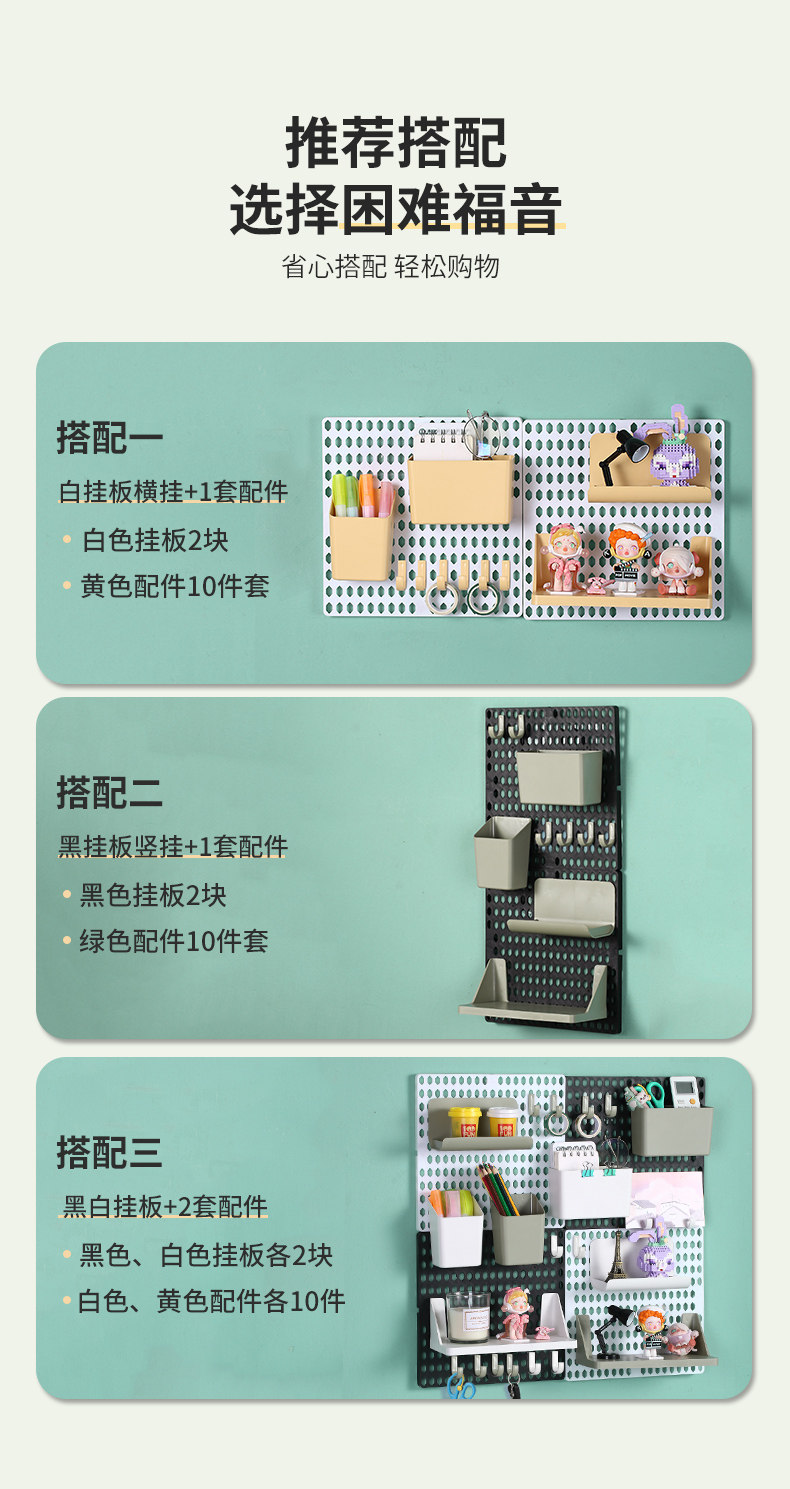 推荐搭配
选择困难福音

省心搭配 轻松购物

搭配一

白挂板横挂+1套配件

• 白色挂板2块

• 黄色配件10件套

搭配二

黑挂板竖挂+1套配件

• 黑色挂板2块

• 绿色配件10件套

搭配三

黑白挂板+2套配件

• 黑色、白色挂板各2块

• 白色、黄色配件各10件