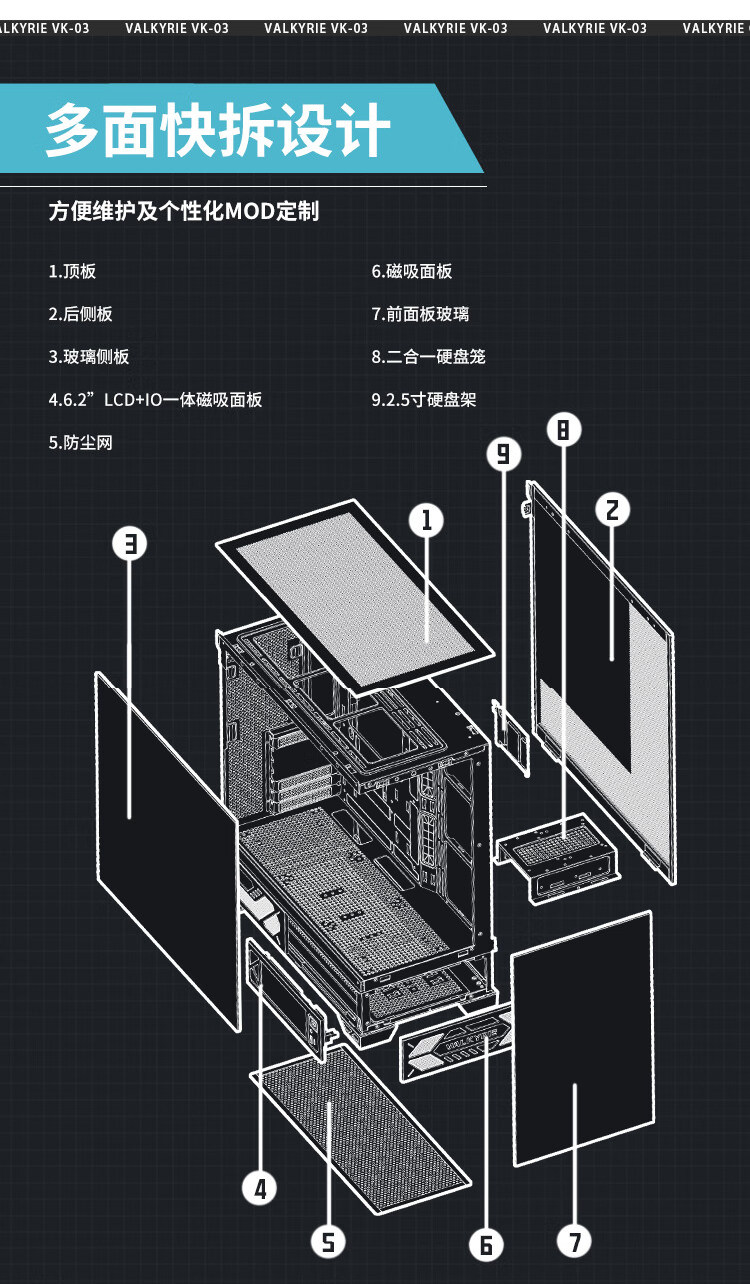 LKYRIE VK-03 VALKYRIE VK-03 VALKYRIE VK-03 VALKYRIE VK-03 VALKYRIE VK-03 VALKYRIE

多面快拆设计

方便维护及个性化MOD定制

1.顶板

2.后侧板

3.玻璃侧板

4.6.2”LCD+IO一体磁吸面板

5.防尘网

6.磁吸面板

7.前面板玻璃

8.二合一硬盘笼

9.2.5寸硬盘架

9

8

1

2

3

4

5

6

7