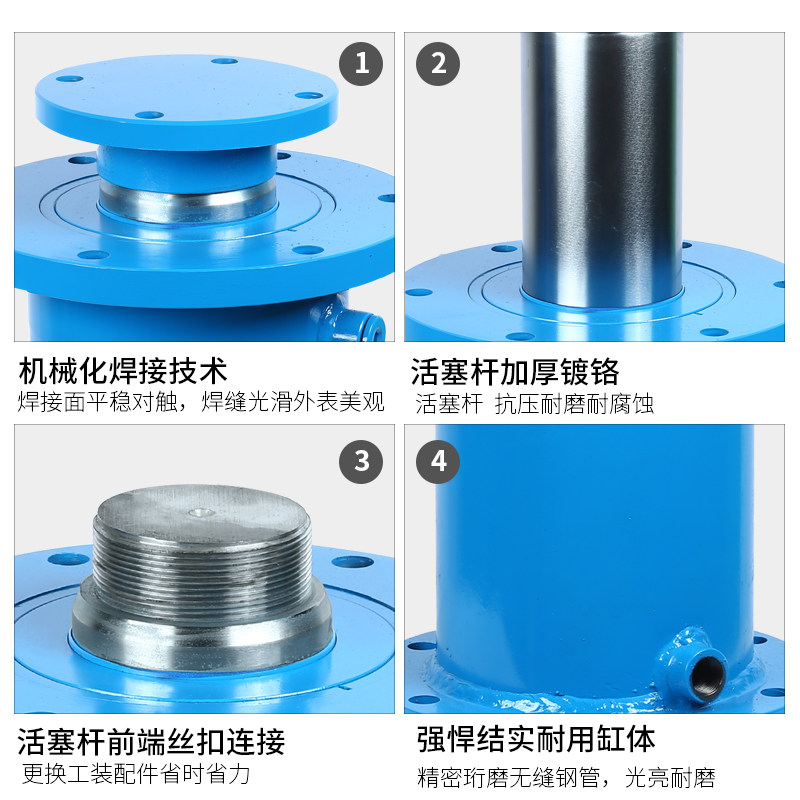 1

机械化焊接技术

焊接面平稳对触，焊缝光滑外表美观

2

活塞杆加厚镀铬

活塞杆 抗压耐磨耐腐蚀

3

活塞杆前端丝扣连接

更换工装配件省时省力

4

强悍结实耐用缸体

精密珩磨无缝钢管，光亮耐磨