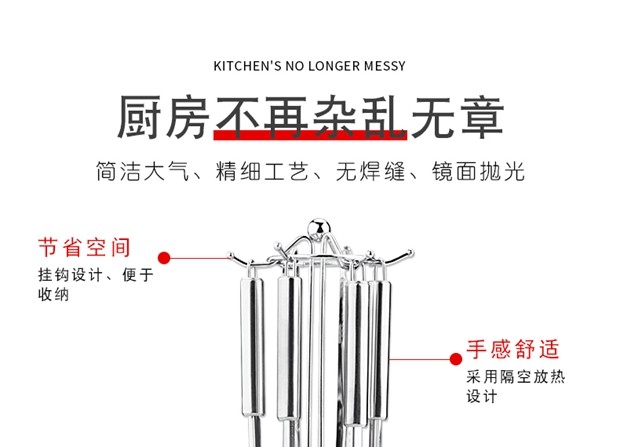 KITCHEN'S NO LONGER MESSY

厨房不再杂乱无章

简洁大气、精细工艺、无焊缝、镜面抛光

节省空间

挂钩设计、便于收纳

手感舒适

采用隔空放热设计