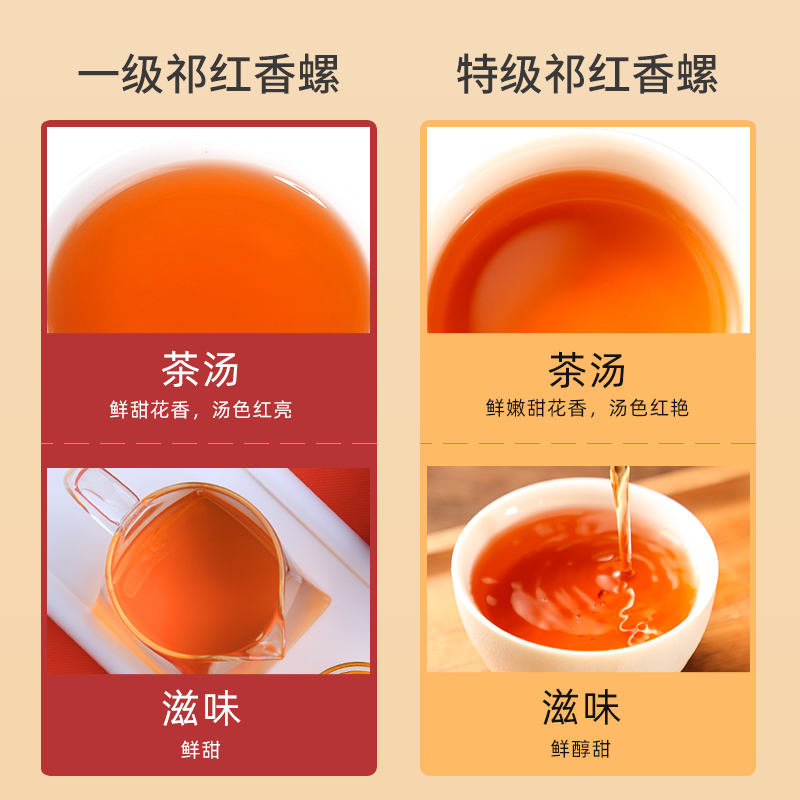 一级祁红香螺

茶汤
鲜甜花香，汤色红亮

滋味
鲜甜

特级祁红香螺

茶汤
鲜嫩甜花香，汤色红艳

滋味
鲜醇甜