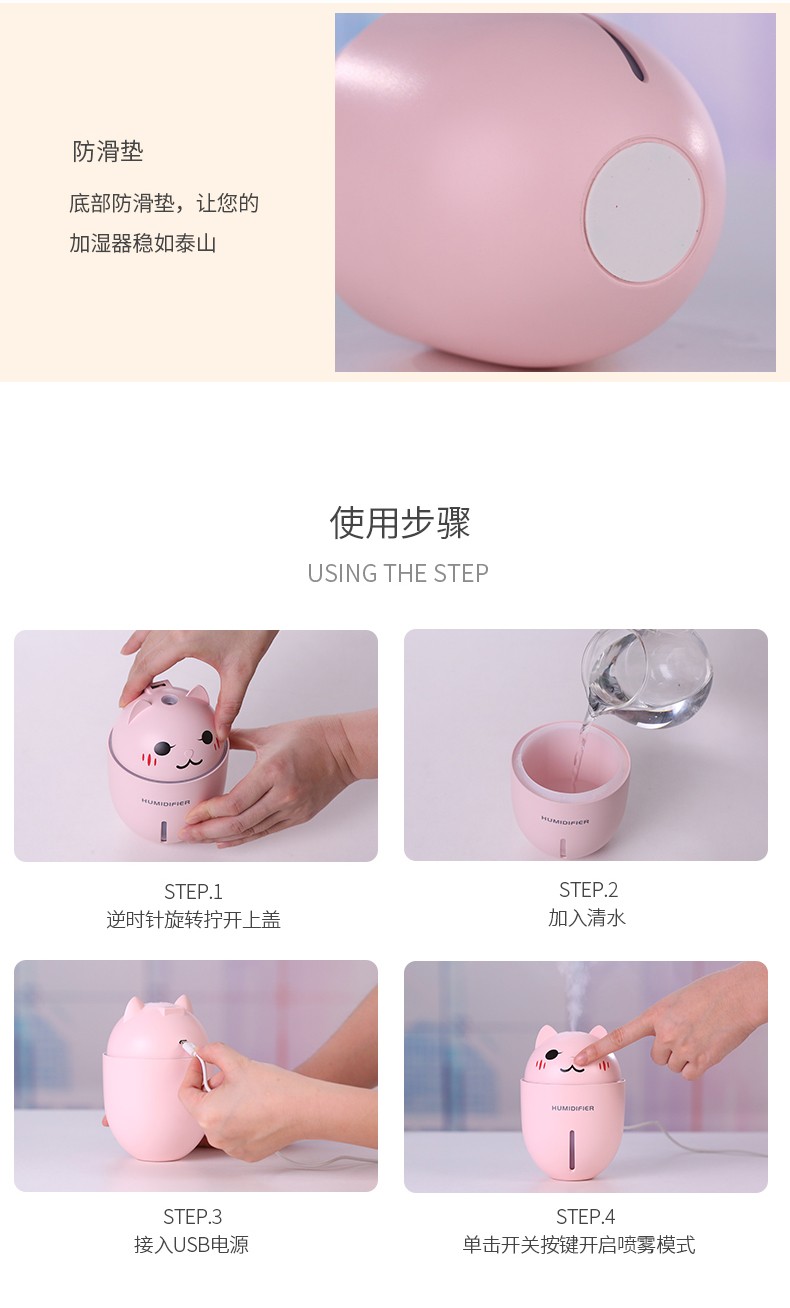 防滑垫

底部防滑垫，让您的加湿器稳如泰山

使用步骤

USING THE STEP

HUMIDIFIER

STEP.1
逆时针旋转拧开上盖

HUMIDIFIER

STEP.2
加入清水

STEP.3
接入USB电源

HUMIDIFIER

STEP.4
单击开关按键开启喷雾模式