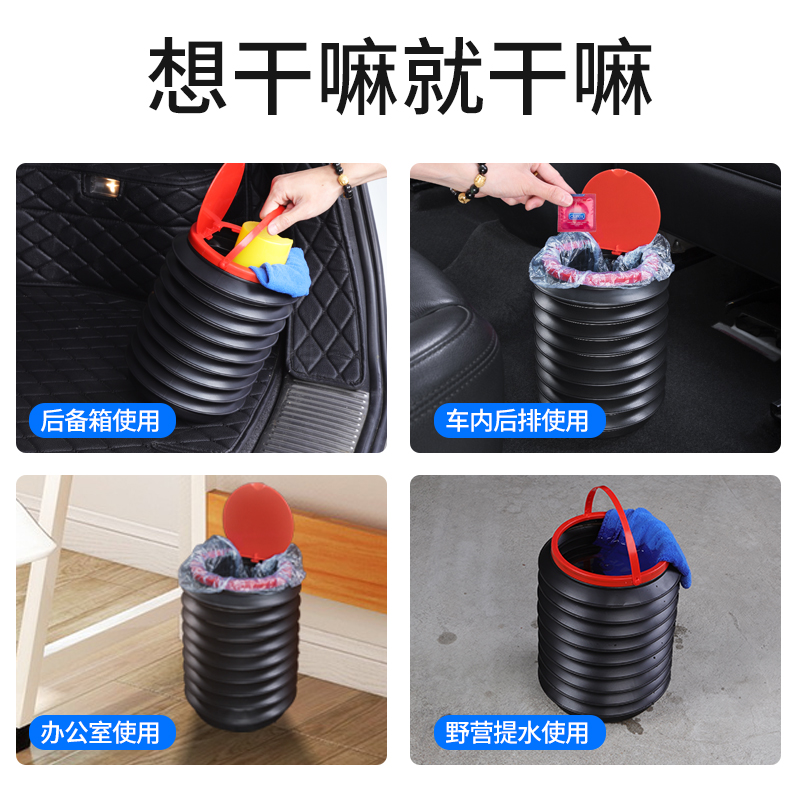 想干嘛就干嘛

后备箱使用

车内后排使用

办公室使用

野营提水使用