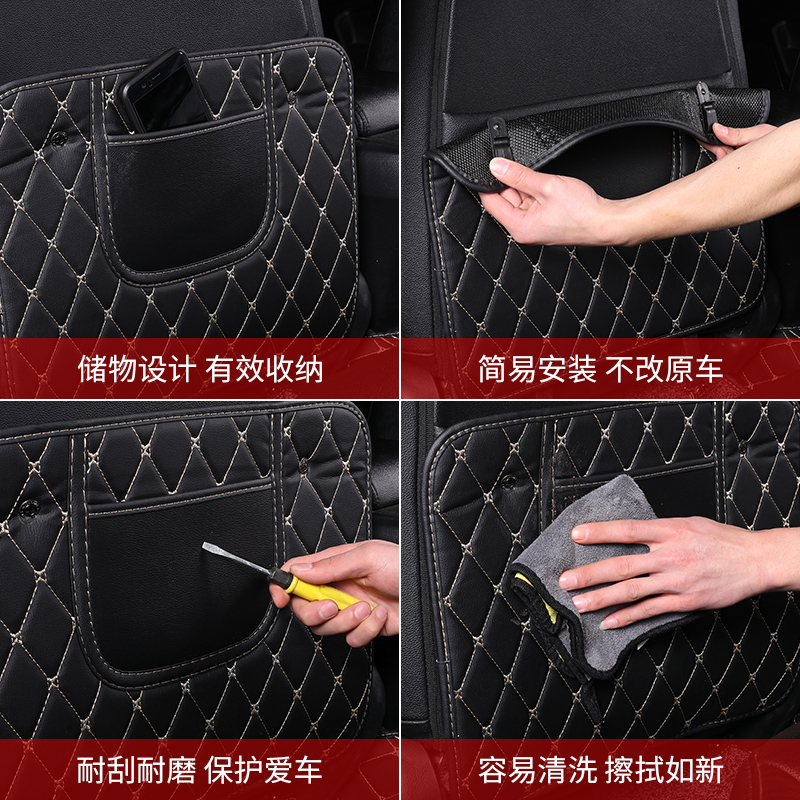 储物设计 有效收纳

简易安装 不改原车

耐刮耐磨 保护爱车

容易清洗 擦拭如新