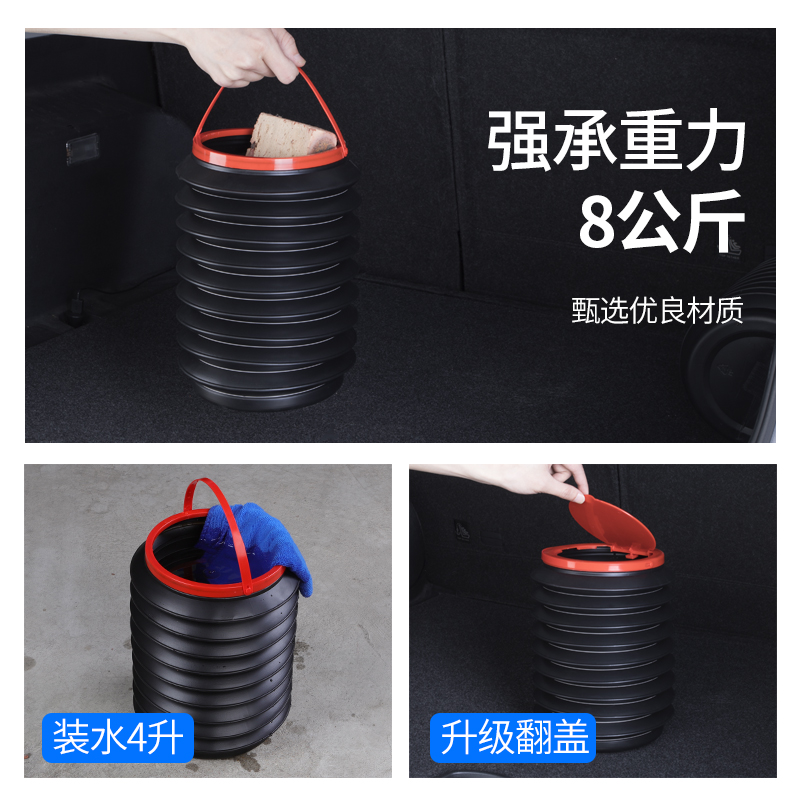 强承重力
8公斤

甄选优良材质

装水4升

升级翻盖