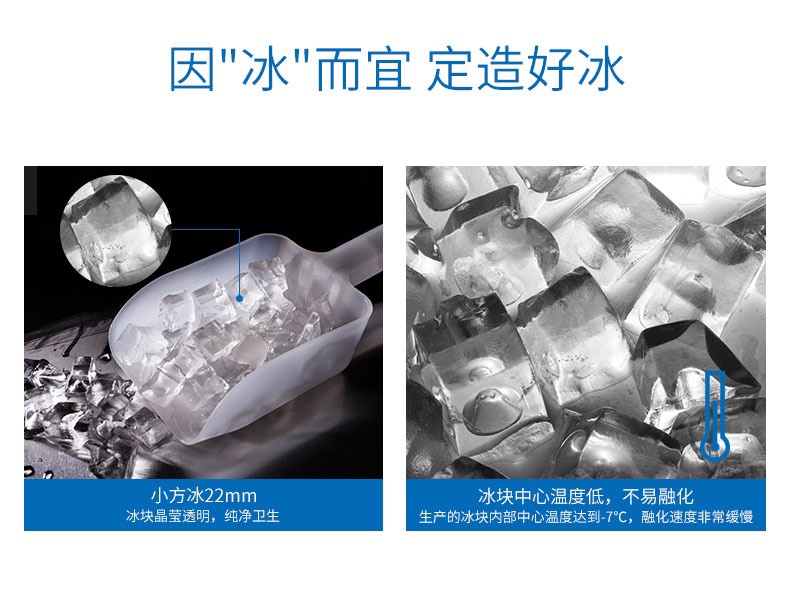 因"冰"而宜 定造好冰

小方冰22mm
冰块晶莹透明，纯净卫生

冰块中心温度低，不易融化
生产的冰块内部中心温度达到-7°C，融化速度非常缓慢