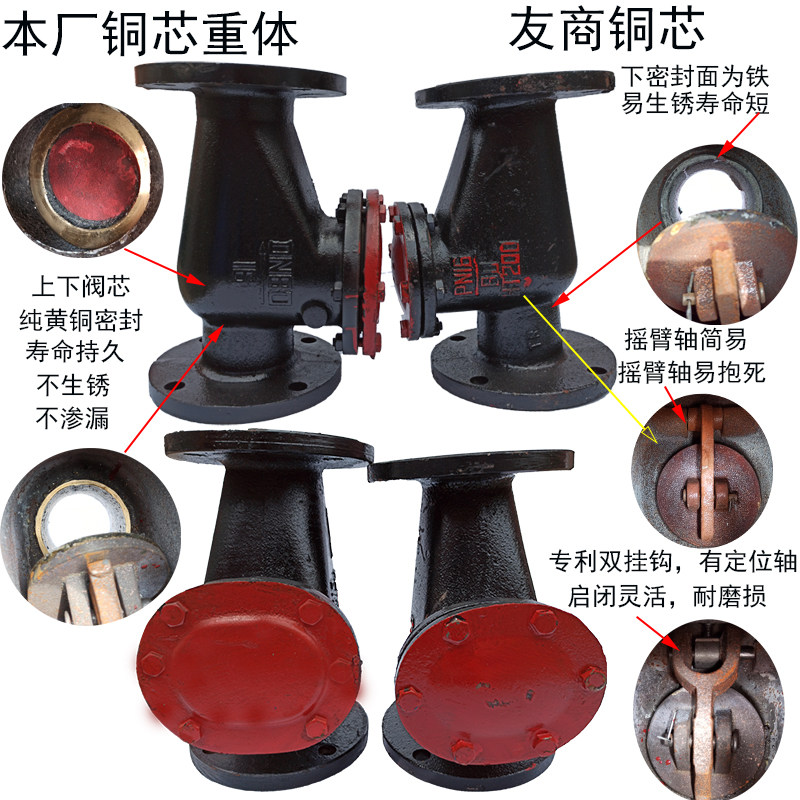 本厂铜芯重体

友商铜芯

下密封面为铁
易生锈寿命短

上下阀芯
纯黄铜密封
寿命持久
不生锈
不渗漏

DN80
16

PN16
80
HT200

摇臂轴简易
摇臂轴易抱死

专利双挂钩，有定位轴
启闭灵活，耐磨损