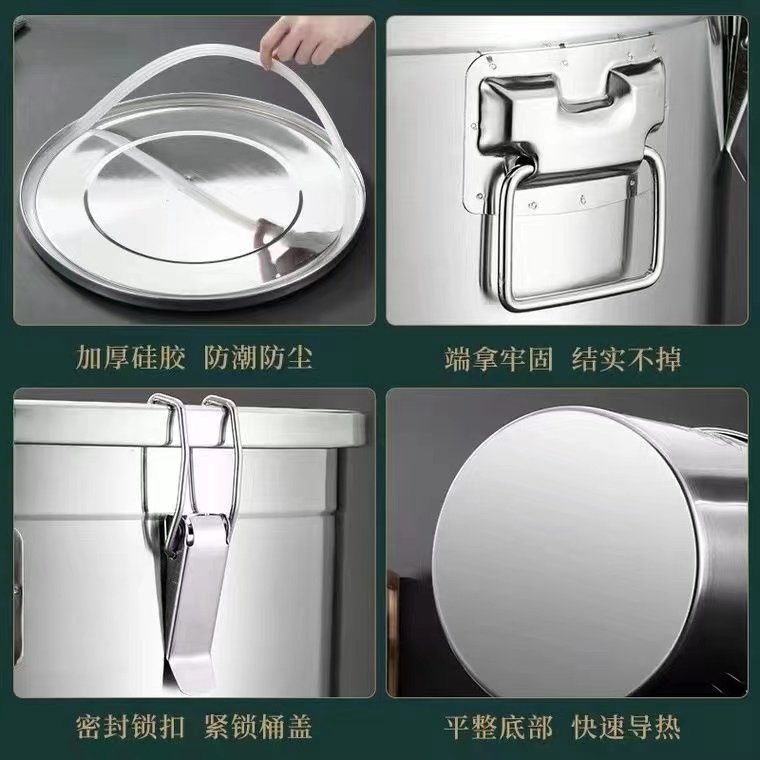 加厚硅胶 防潮防尘

端拿牢固 结实不掉

密封锁扣 紧锁桶盖

平整底部 快速导热