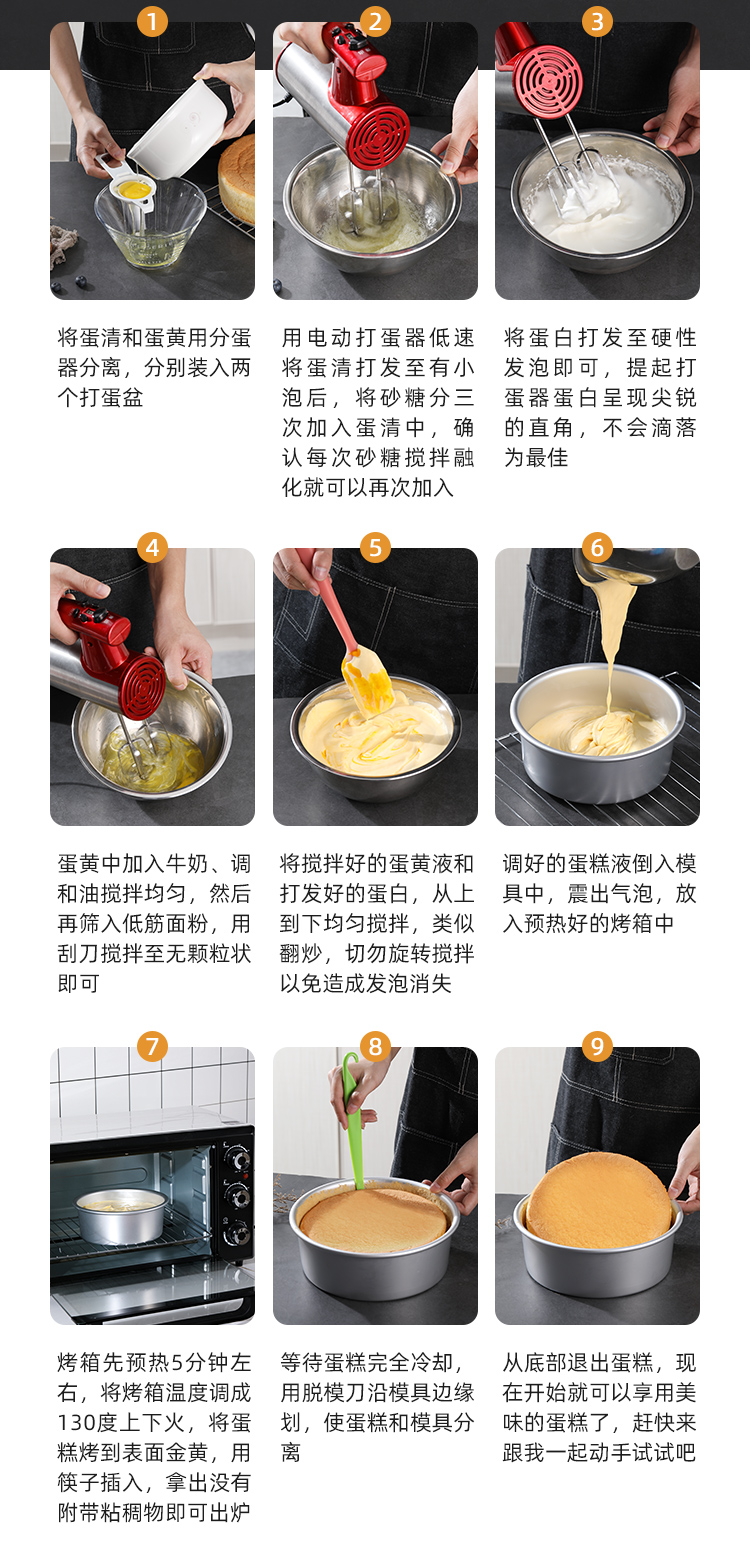 1

将蛋清和蛋黄用分蛋器分离，分别装入两个打蛋盆

2

用电动打蛋器低速将蛋清打发至有小泡后，将砂糖分三次加入蛋清中，确认每次砂糖搅拌融化就可以再次加入

3

将蛋白打发至硬性发泡即可，提起打蛋器蛋白呈现尖锐的直角，不会滴落为最佳

4

蛋黄中加入牛奶、调和油搅拌均匀，然后再筛入低筋面粉，用刮刀搅拌至无颗粒状即可

5

将搅拌好的蛋黄液和打发好的蛋白，从上到下均匀搅拌，类似翻炒，切勿旋转搅拌以免造成发泡消失

6

调好的蛋糕液倒入模具中，震出气泡，放入预热好的烤箱中

7

烤箱先预热5分钟左右，将烤箱温度调成130度上下火，将蛋糕烤到表面金黄，用筷子插入，拿出没有附带粘稠物即可出炉

8

等待蛋糕完全冷却，用脱模刀沿模具边缘划，使蛋糕和模具分离

9

从底部退出蛋糕，现在开始就可以享用美味的蛋糕了，赶快来跟我一起动手试试吧