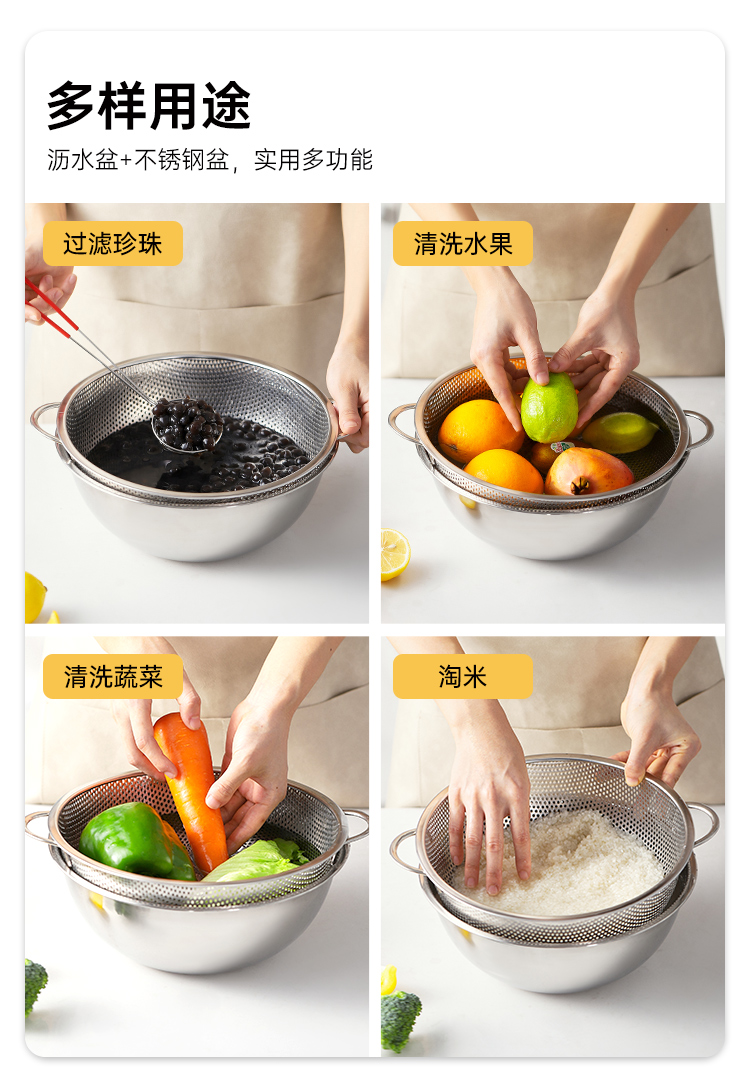 多样用途

沥水盆+不锈钢盆，实用多功能

过滤珍珠

清洗水果

清洗蔬菜

淘米