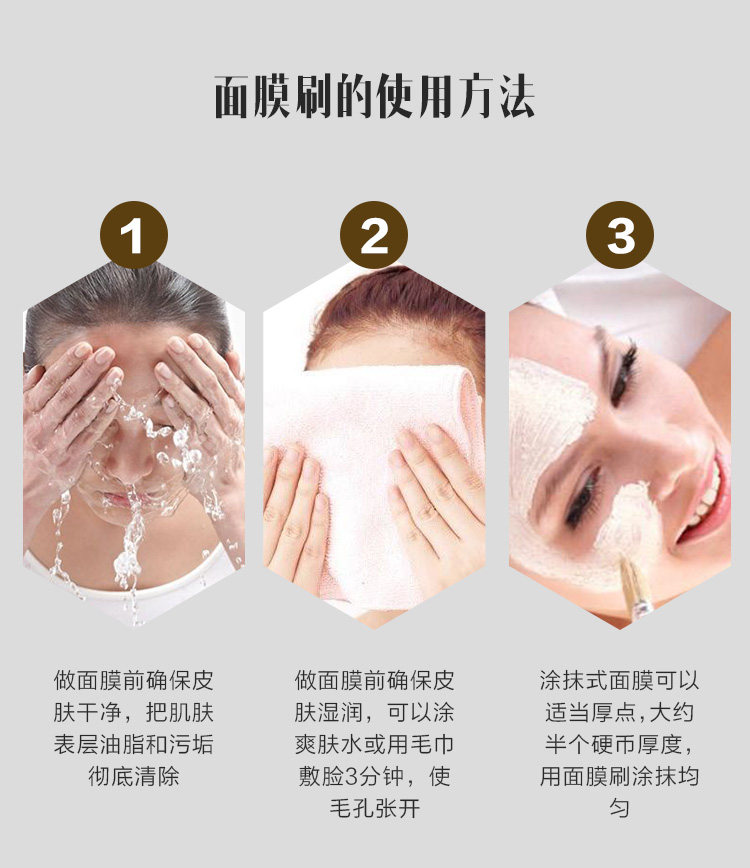 面膜刷的使用方法

1

做面膜前确保皮肤干净，把肌肤表层油脂和污垢彻底清除

2

做面膜前确保皮肤湿润，可以涂爽肤水或用毛巾敷脸3分钟，使毛孔张开

3

涂抹式面膜可以适当厚点,大约半个硬币厚度，用面膜刷涂抹均匀