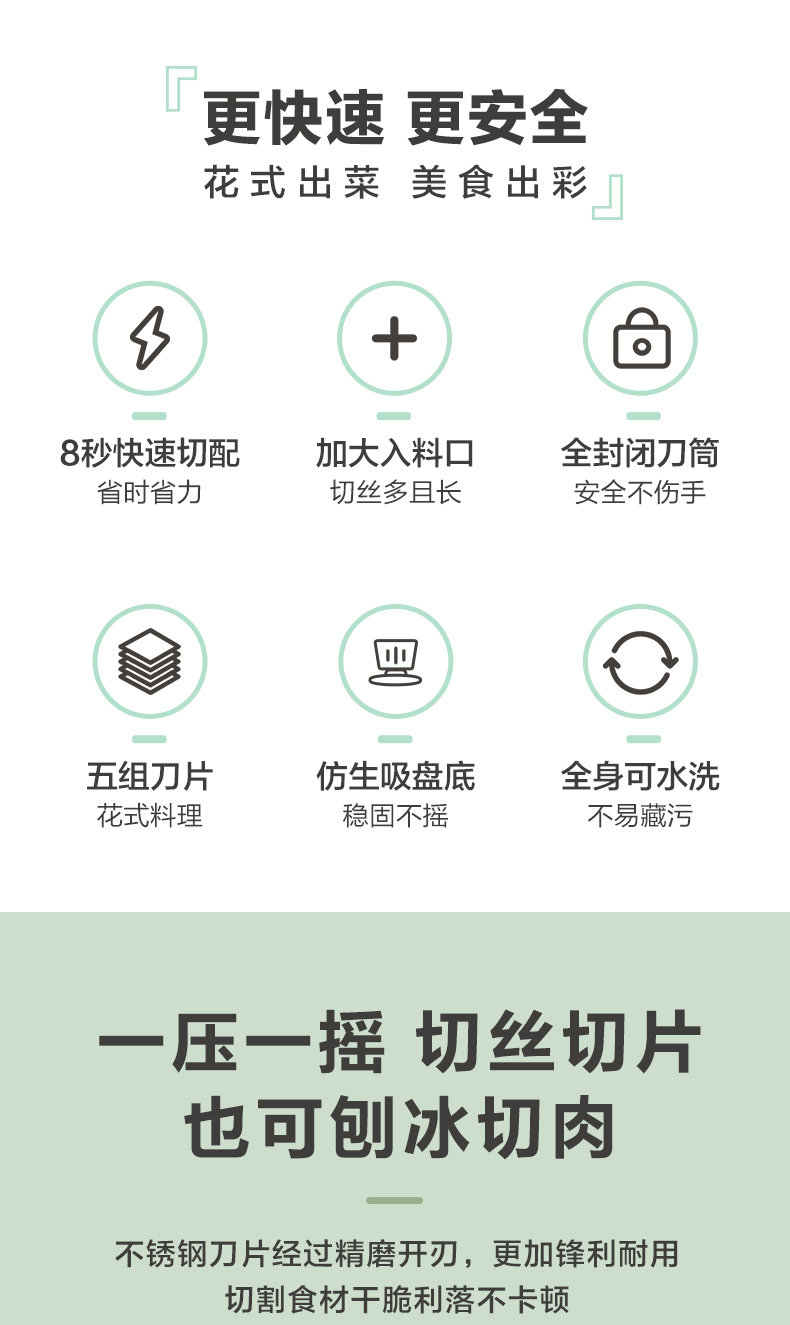 『更快速 更安全
花式出菜 美食出彩』

8秒快速切配
省时省力

加大入料口
切丝多且长

全封闭刀筒
安全不伤手

五组刀片
花式料理

仿生吸盘底
稳固不摇

全身可水洗
不易藏污

一压一摇 切丝切片
也可刨冰切肉

不锈钢刀片经过精磨开刃，更加锋利耐用
切割食材干脆利落不卡顿