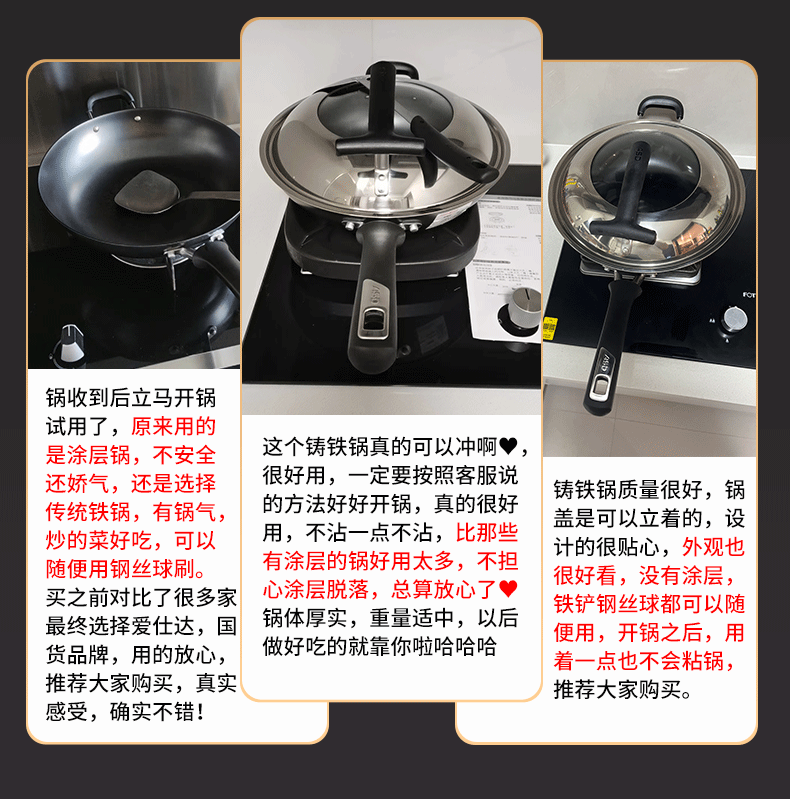 锅收到后立马开锅试用了，原来用的是涂层锅，不安全还娇气，还是选择传统铁锅，有锅气，炒的菜好吃，可以随便用钢丝球刷。买之前对比了很多家最终选择爱仕达，国货品牌，用的放心，推荐大家购买，真实感受，确实不错！

这个铸铁锅真的可以冲啊♥，很好用，一定要按照客服说的方法好好开锅，真的很好用，不沾一点不沾，比那些有涂层的锅好用太多，不担心涂层脱落，总算放心了♥锅体厚实，重量适中，以后做好吃的就靠你啦哈哈哈

铸铁锅质量很好，锅盖是可以立着的，设计的很贴心，外观也很好看，没有涂层，铁铲钢丝球都可以随便用，开锅之后，用着一点也不会粘锅，推荐大家购买。