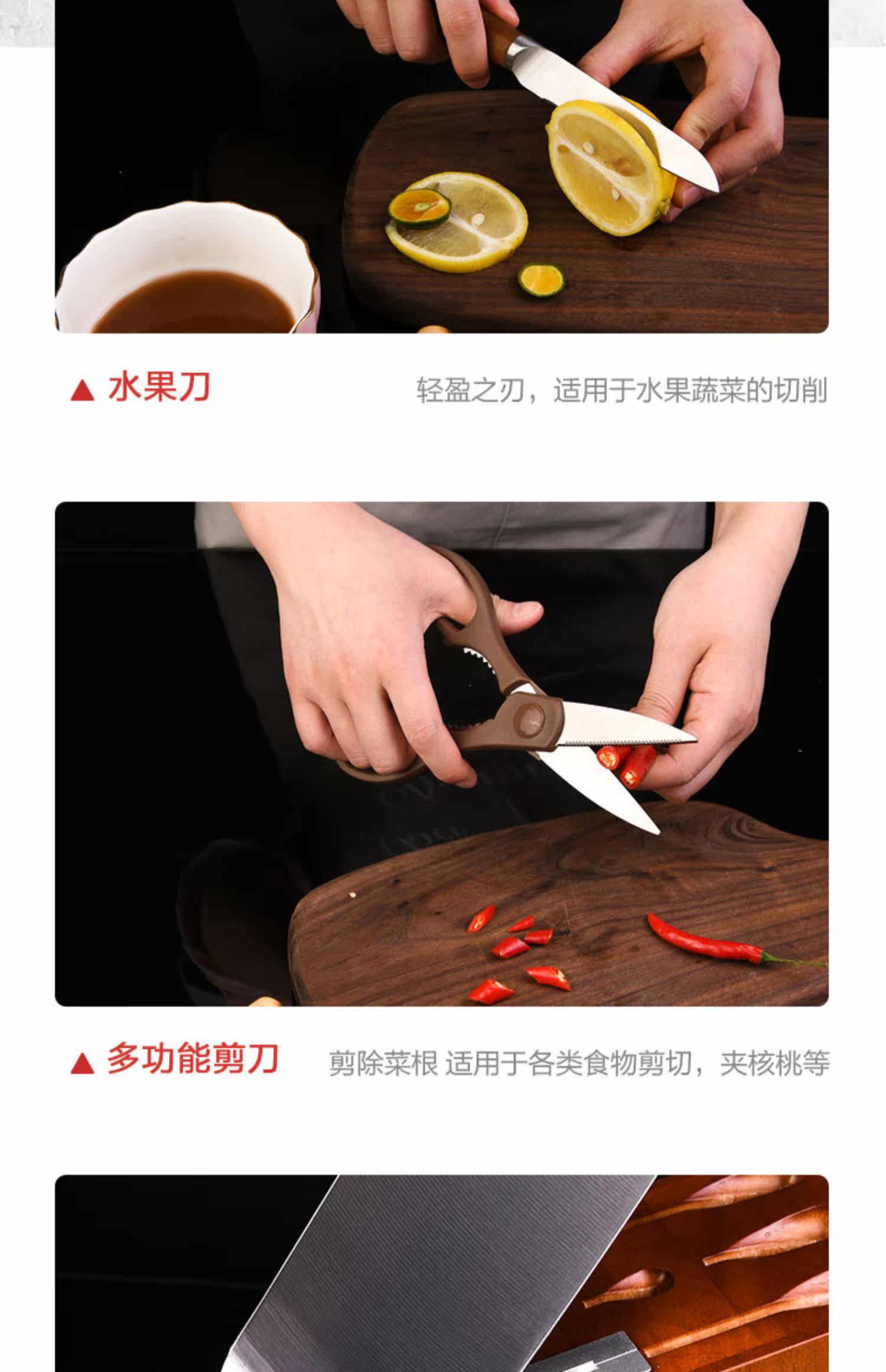 ▲ 水果刀

轻盈之刃，适用于水果蔬菜的切削

▲ 多功能剪刀

剪除菜根 适用于各类食物剪切，夹核桃等