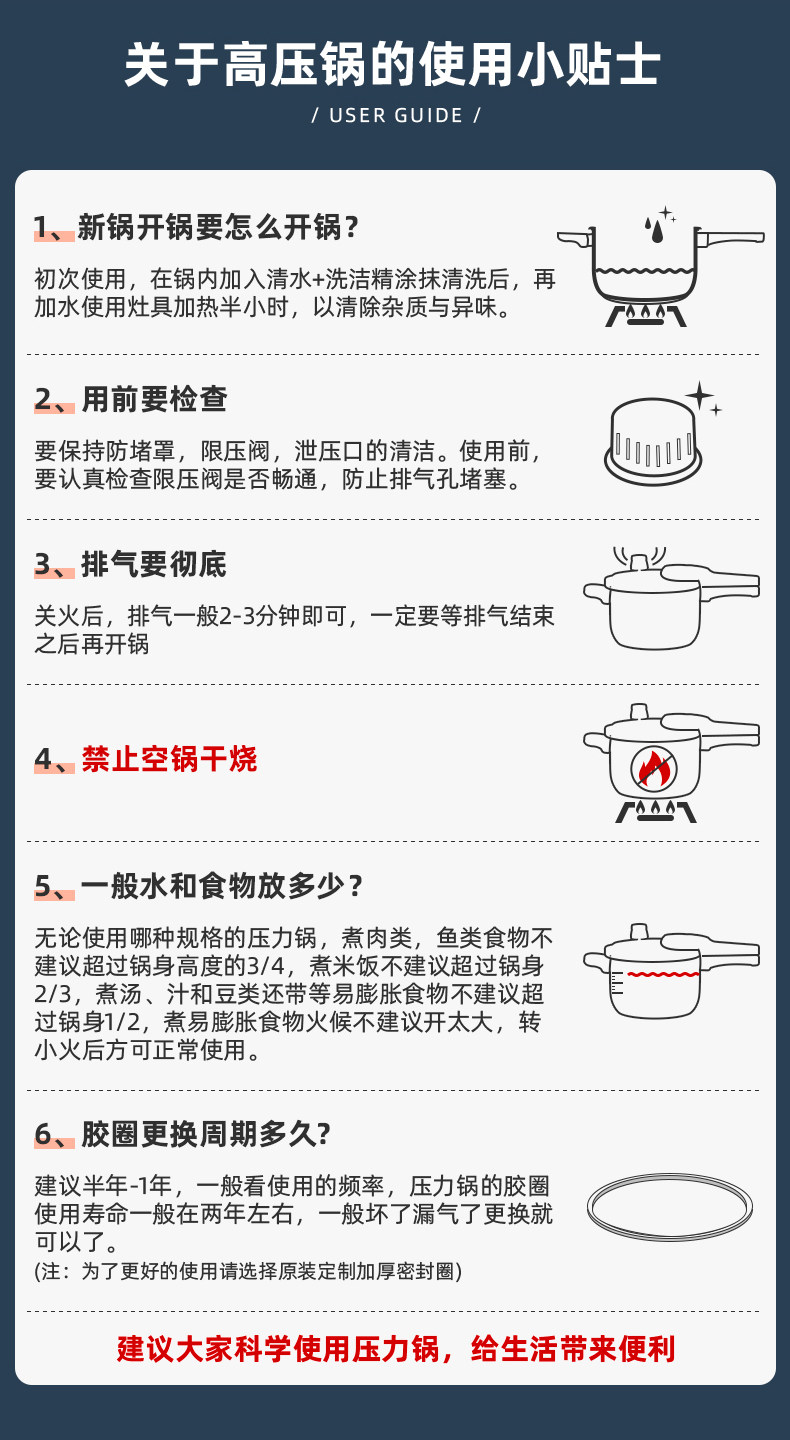 关于高压锅的使用小贴士

/ USER GUIDE /

1、新锅开锅要怎么开锅？

初次使用，在锅内加入清水+洗洁精涂抹清洗后，再加水使用灶具加热半小时，以清除杂质与异味。

2、用前要检查

要保持防堵罩，限压阀，泄压口的清洁。使用前，要认真检查限压阀是否畅通，防止排气孔堵塞。

3、排气要彻底

关火后，排气一般2-3分钟即可，一定要等排气结束之后再开锅

4、禁止空锅干烧

5、一般水和食物放多少？

无论使用哪种规格的压力锅，煮肉类，鱼类食物不建议超过锅身高度的3/4，煮米饭不建议超过锅身2/3，煮汤、汁和豆类还带等易膨胀食物不建议超过锅身1/2，煮易膨胀食物火候不建议开太大，转小火后方可正常使用。

6、胶圈更换周期多久?

建议半年-1年，一般看使用的频率，压力锅的胶圈使用寿命一般在两年左右，一般坏了漏气了更换就可以了。
(注：为了更好的使用请选择原装定制加厚密封圈)

建议大家科学使用压力锅，给生活带来便利