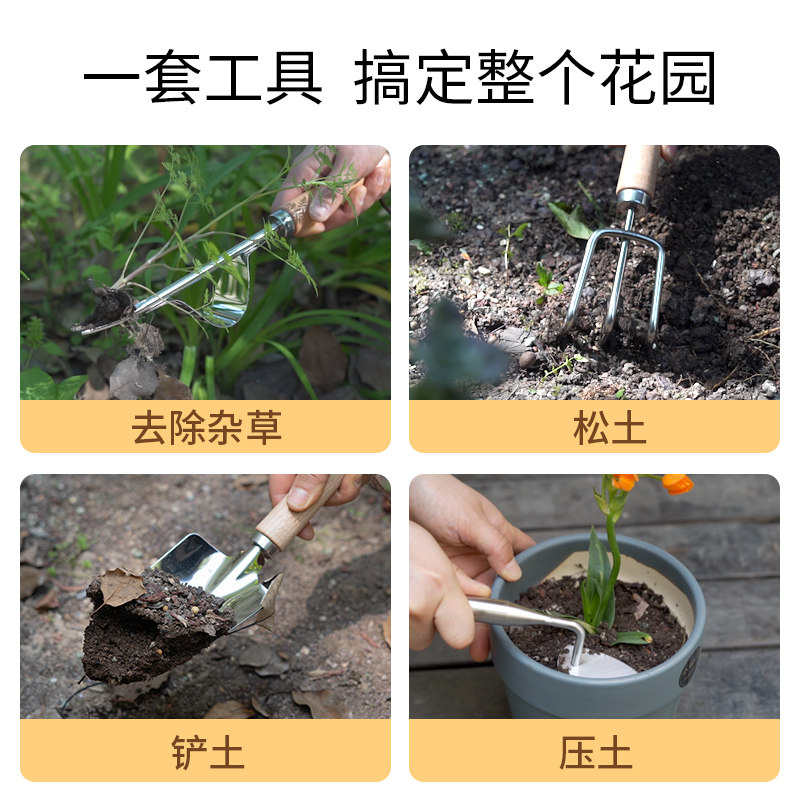 一套工具 搞定整个花园

去除杂草

松土

铲土

压土