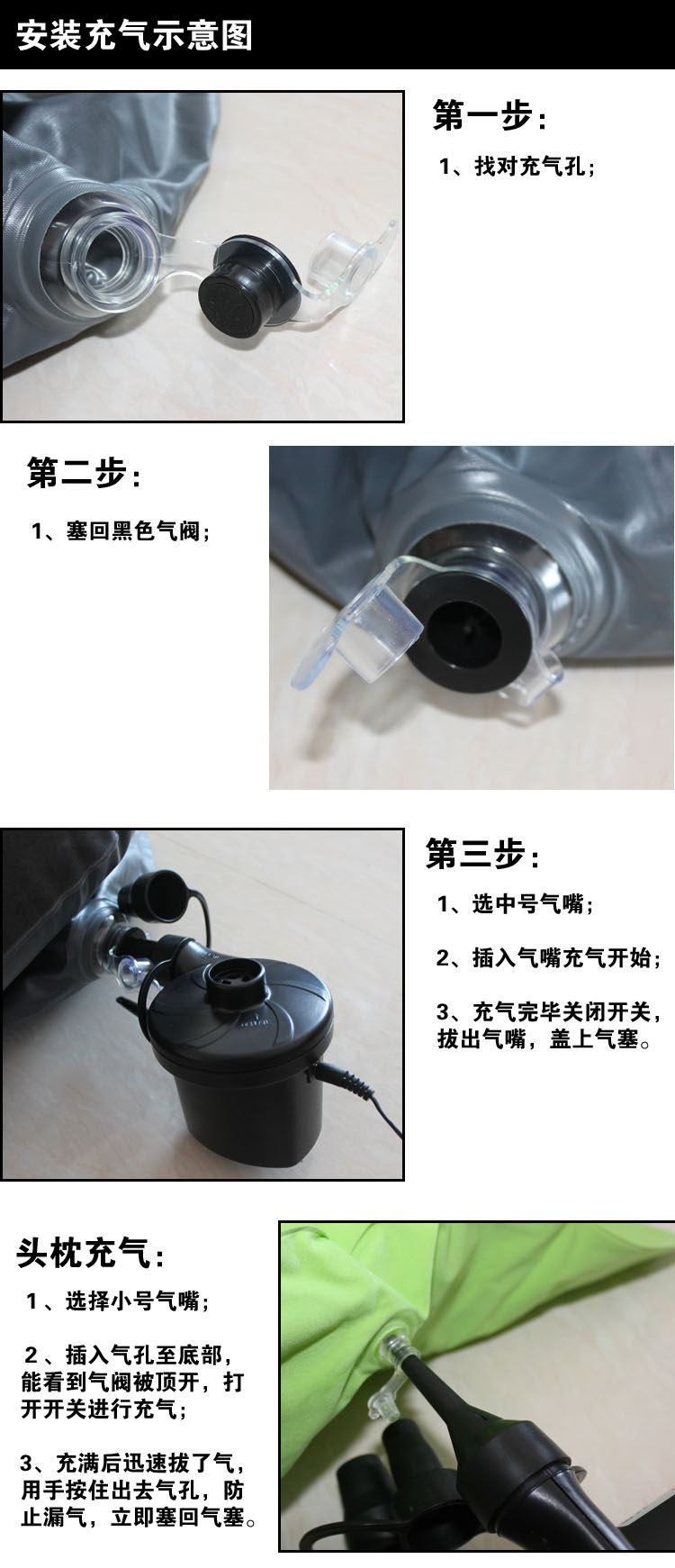 安装充气示意图

第一步：

1、找对充气孔；

第二步：

1、塞回黑色气阀；

第三步：

1、选中号气嘴；

2、插入气嘴充气开始；

3、充气完毕关闭开关，拔出气嘴，盖上气塞。

头枕充气：

1、选择小号气嘴；

2、插入气孔至底部，能看到气阀被顶开，打开开关进行充气；

3、充满后迅速拔了气，用手按住出去气孔，防止漏气，立即塞回气塞。