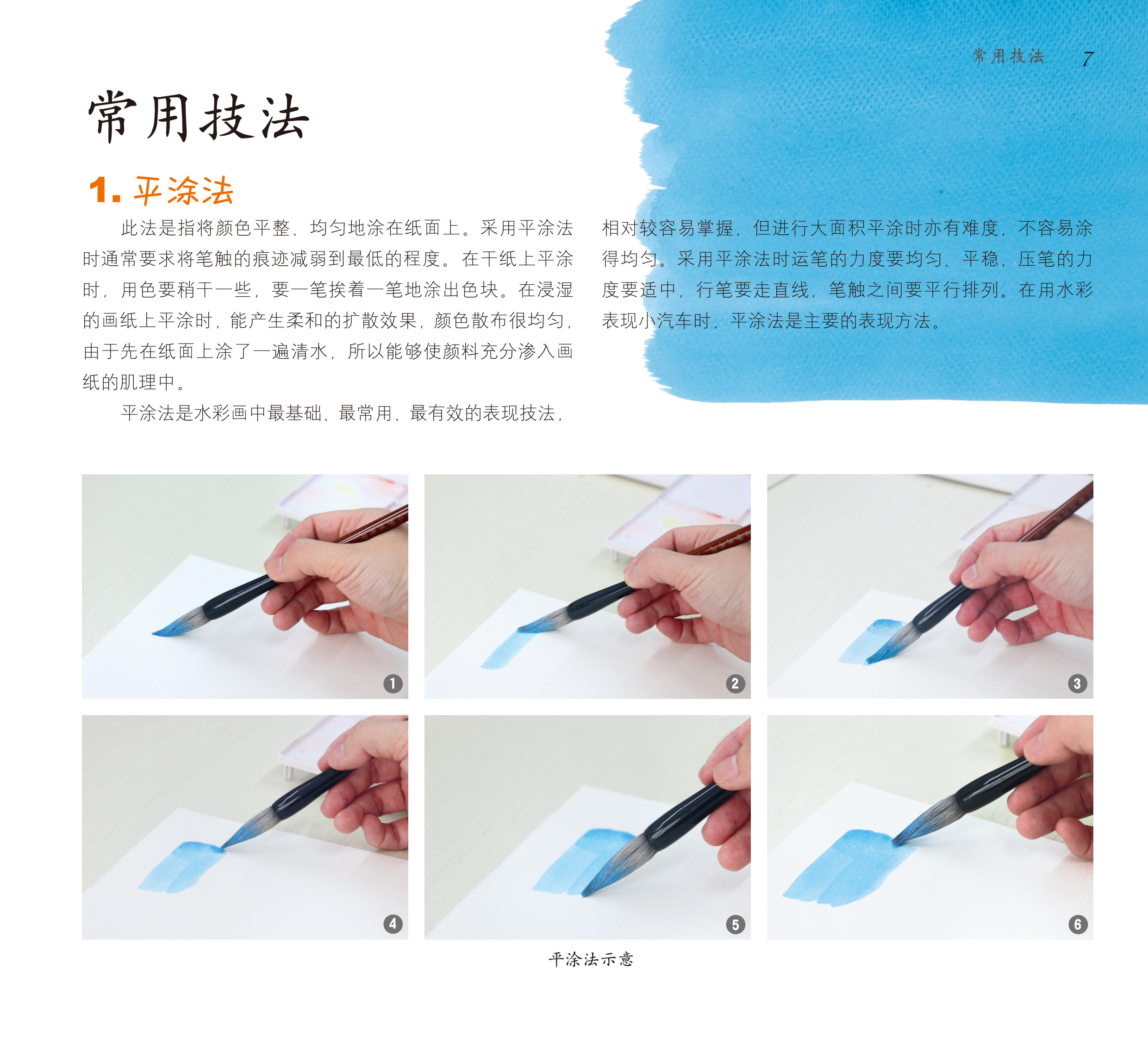 常用技法 7

常用技法

1. 平涂法

此法是指将颜色平整、均匀地涂在纸面上。采用平涂法时通常要求将笔触的痕迹减弱到最低的程度。在干纸上平涂时，用色要稍干一些，要一笔挨着一笔地涂出色块。在浸湿的画纸上平涂时，能产生柔和的扩散效果，颜色散布很均匀，由于先在纸面上涂了一遍清水，所以能够使颜料充分渗入画纸的肌理中。

平涂法是水彩画中最基础、最常用、最有效的表现技法，相对较容易掌握，但进行大面积平涂时亦有难度，不容易涂得均匀。采用平涂法时运笔的力度要均匀、平稳，压笔的力度要适中，行笔要走直线，笔触之间要平行排列。在用水彩表现小汽车时，平涂法是主要的表现方法。

1

2

3

4

5

6

平涂法示意