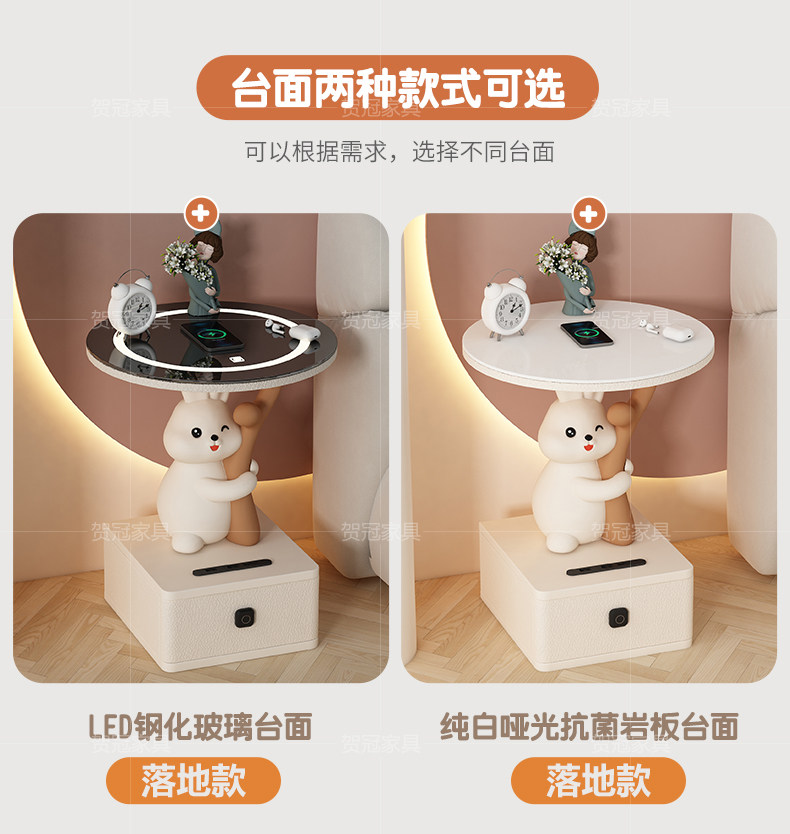 台面两种款式可选

可以根据需求，选择不同台面

贺冠家具

LED钢化玻璃台面

落地款

纯白哑光抗菌岩板台面

落地款