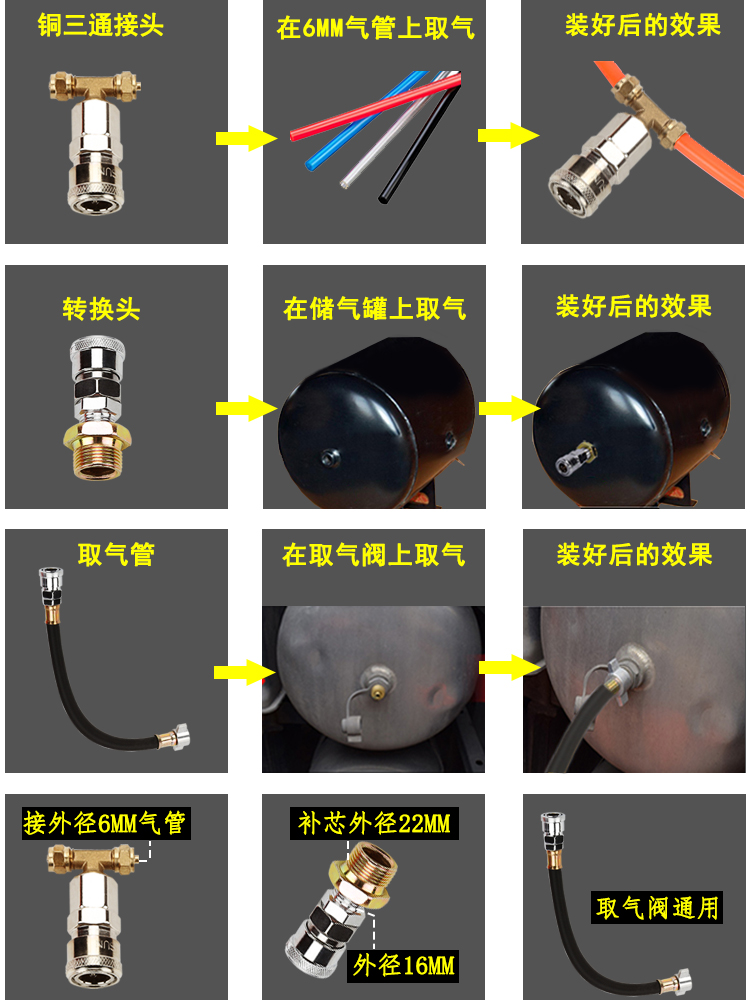 铜三通接头

在6MM气管上取气

装好后的效果

转换头

在储气罐上取气

装好后的效果

取气管

在取气阀上取气

装好后的效果

接外径6MM气管

补芯外径22MM

外径16MM

取气阀通用