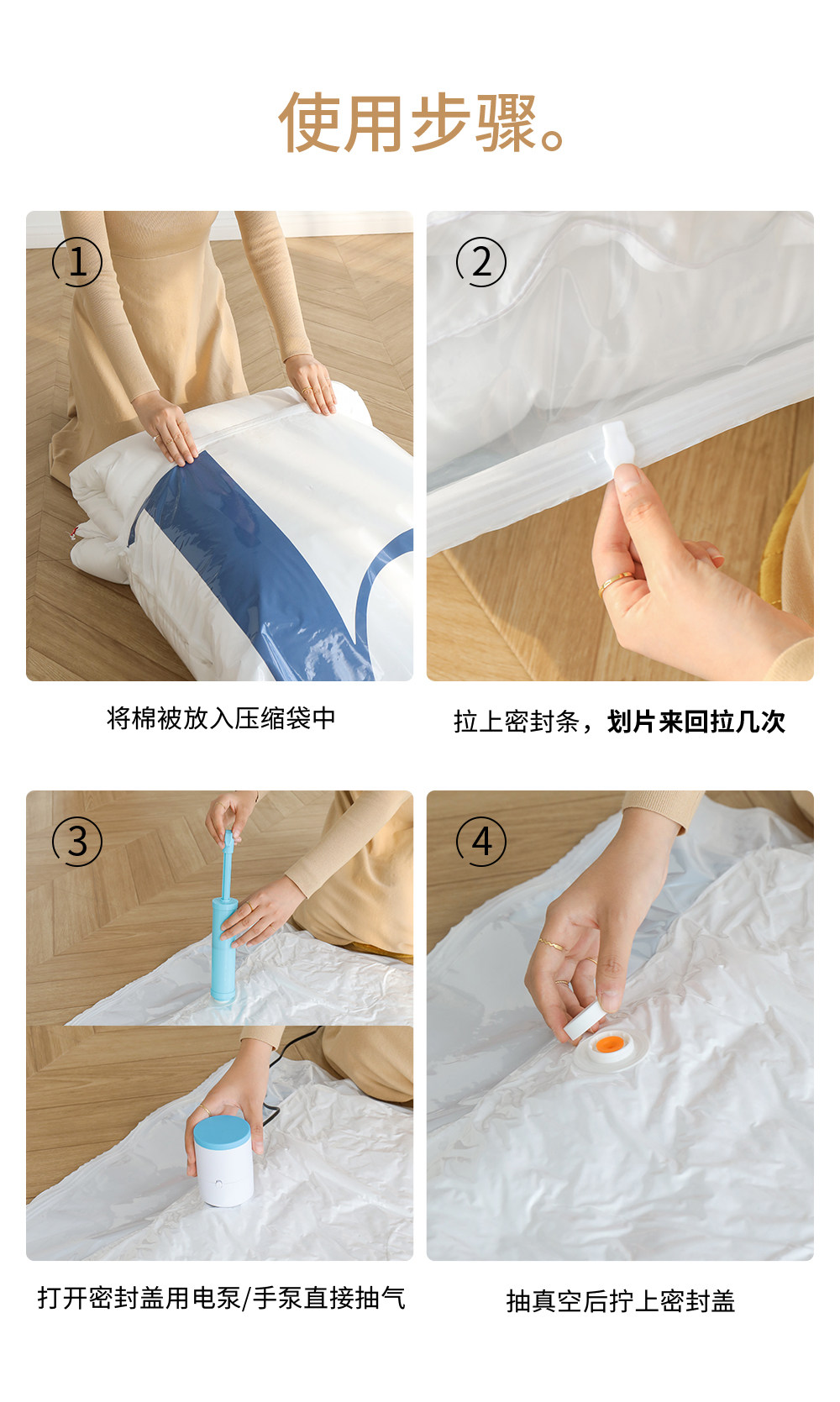 使用步骤。

①

将棉被放入压缩袋中

②

拉上密封条，划片来回拉几次

③

打开密封盖用电泵/手泵直接抽气

④

抽真空后拧上密封盖