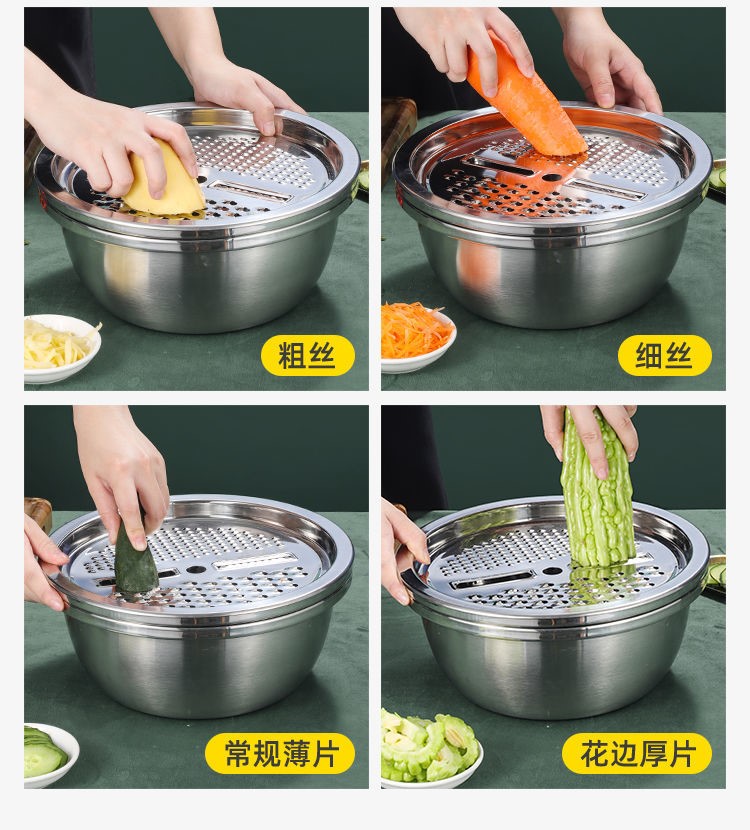 粗丝

细丝

常规薄片

花边厚片