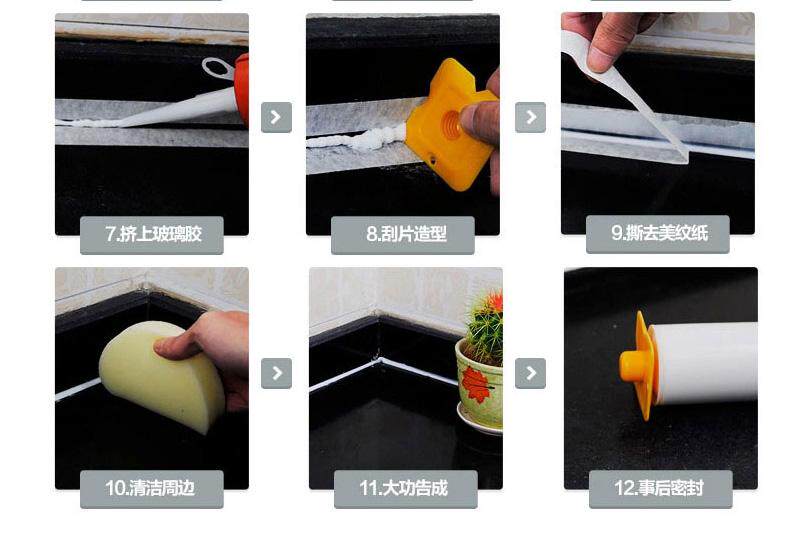 7.挤上玻璃胶

8.刮片造型

9.撕去美纹纸

10.清洁周边

11.大功告成

12.事后密封