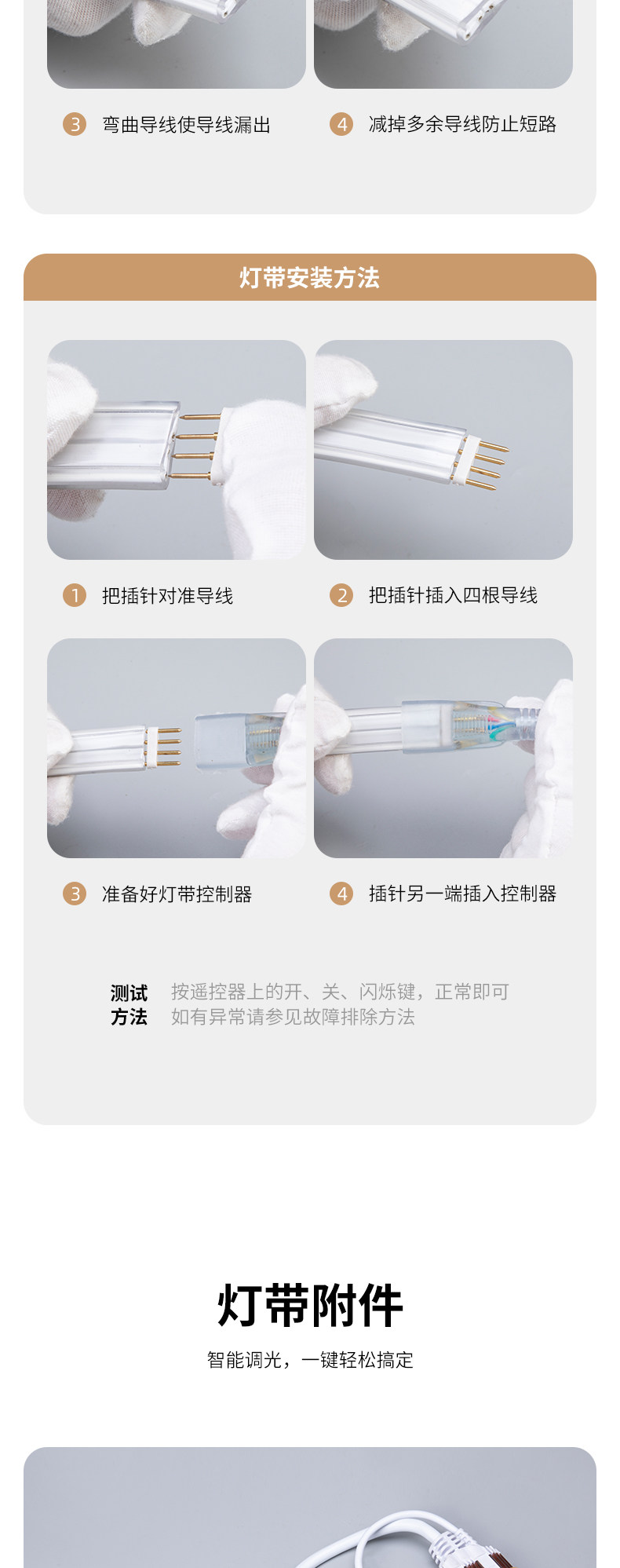 3 弯曲导线使导线漏出

4 减掉多余导线防止短路

灯带安装方法

1 把插针对准导线

2 把插针插入四根导线

3 准备好灯带控制器

4 插针另一端插入控制器

测试方法 按遥控器上的开、关、闪烁键，正常即可
如有异常请参见故障排除方法

灯带附件

智能调光，一键轻松搞定