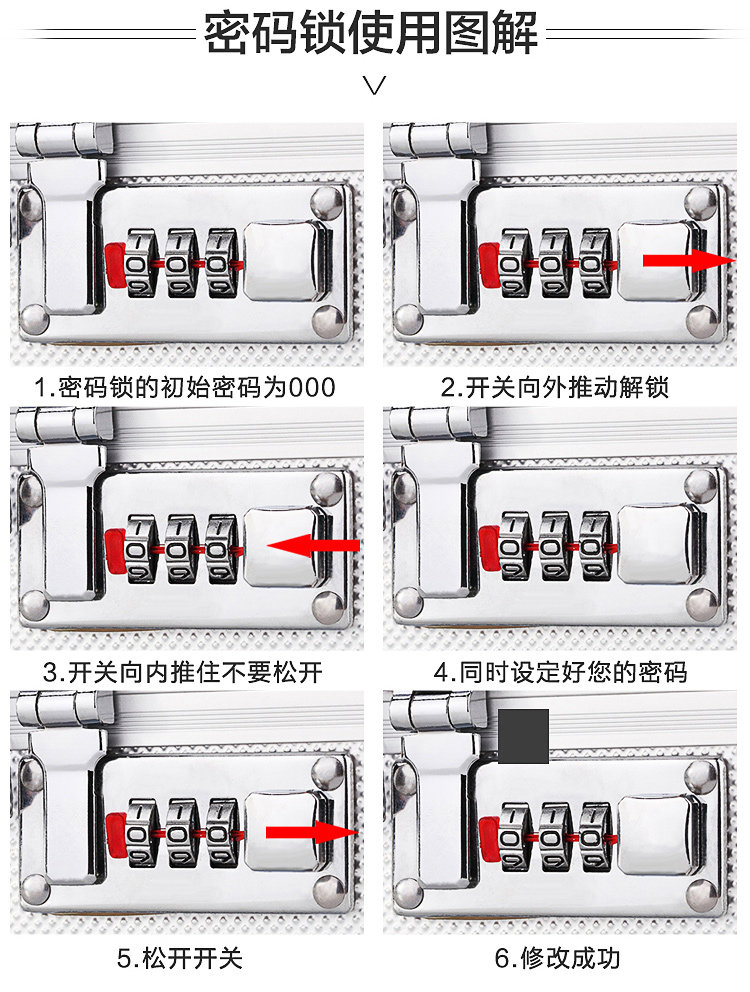 密码锁使用图解

1.密码锁的初始密码为000

2.开关向外推动解锁

3.开关向内推住不要松开

4.同时设定好您的密码

5.松开开关

6.修改成功