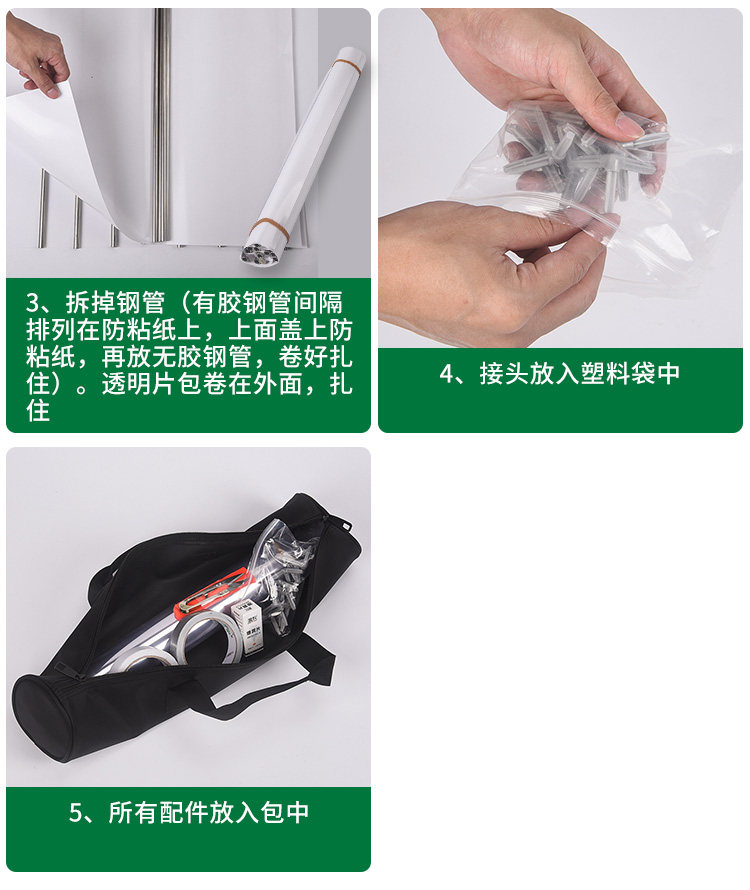 3、拆掉钢管（有胶钢管间隔排列在防粘纸上，上面盖上防粘纸，再放无胶钢管，卷好扎住）。透明片包卷在外面，扎住

4、接头放入塑料袋中

5、所有配件放入包中