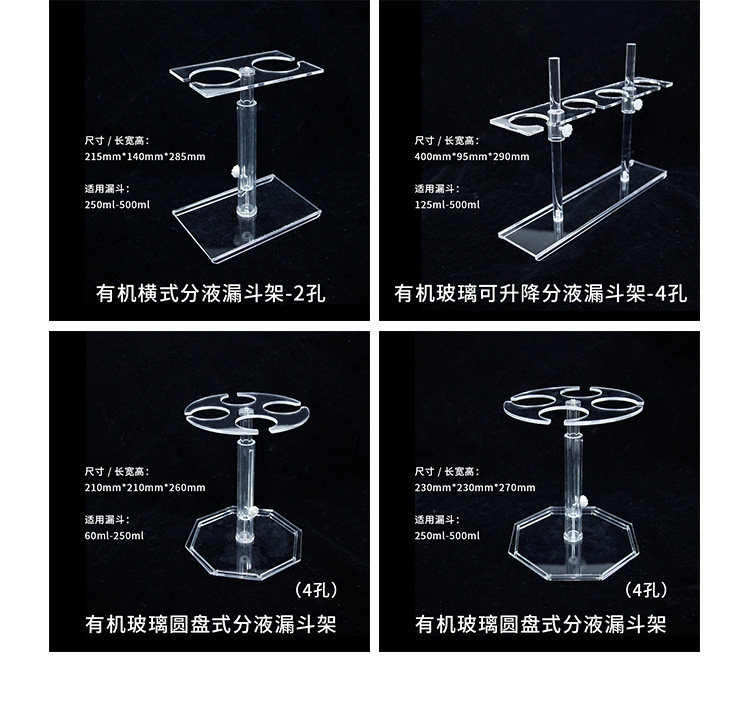 尺寸 / 长宽高:
215mm*140mm*285mm

适用漏斗:
250ml-500ml

有机横式分液漏斗架-2孔

尺寸 / 长宽高:
400mm*95mm*290mm

适用漏斗:
125ml-500ml

有机玻璃可升降分液漏斗架-4孔

尺寸 / 长宽高:
210mm*210mm*260mm

适用漏斗:
60ml-250ml

(4孔)

有机玻璃圆盘式分液漏斗架

尺寸 / 长宽高:
230mm*230mm*270mm

适用漏斗:
250ml-500ml

(4孔)

有机玻璃圆盘式分液漏斗架