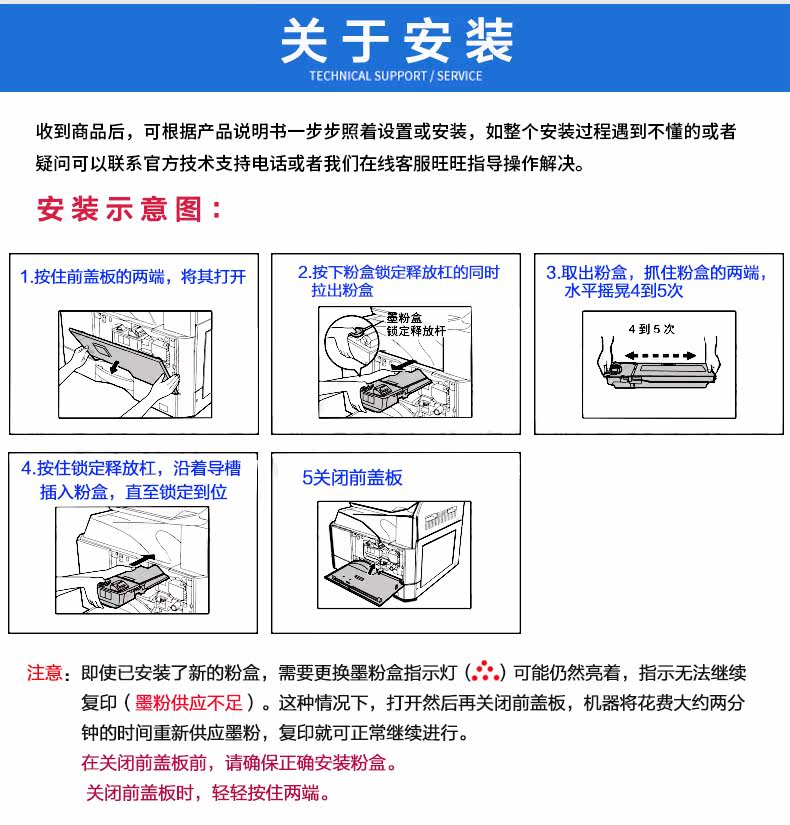 关于安装
TECHNICAL SUPPORT / SERVICE

收到商品后，可根据产品说明书一步步照着设置或安装，如整个安装过程遇到不懂的或者疑问可以联系官方技术支持电话或者我们在线客服旺旺指导操作解决。

安装示意图：

1.按住前盖板的两端，将其打开

2.按下粉盒锁定释放杠的同时拉出粉盒

墨粉盒
锁定释放杆

3.取出粉盒，抓住粉盒的两端，水平摇晃4到5次

4 到 5 次

4.按住锁定释放杠，沿着导槽插入粉盒，直至锁定到位

5关闭前盖板

注意：即使已安装了新的粉盒，需要更换墨粉盒指示灯（ ）可能仍然亮着，指示无法继续复印（墨粉供应不足）。这种情况下，打开然后再关闭前盖板，机器将花费大约两分钟的时间重新供应墨粉，复印就可正常继续进行。
在关闭前盖板前，请确保正确安装粉盒。
关闭前盖板时，轻轻按住两端。